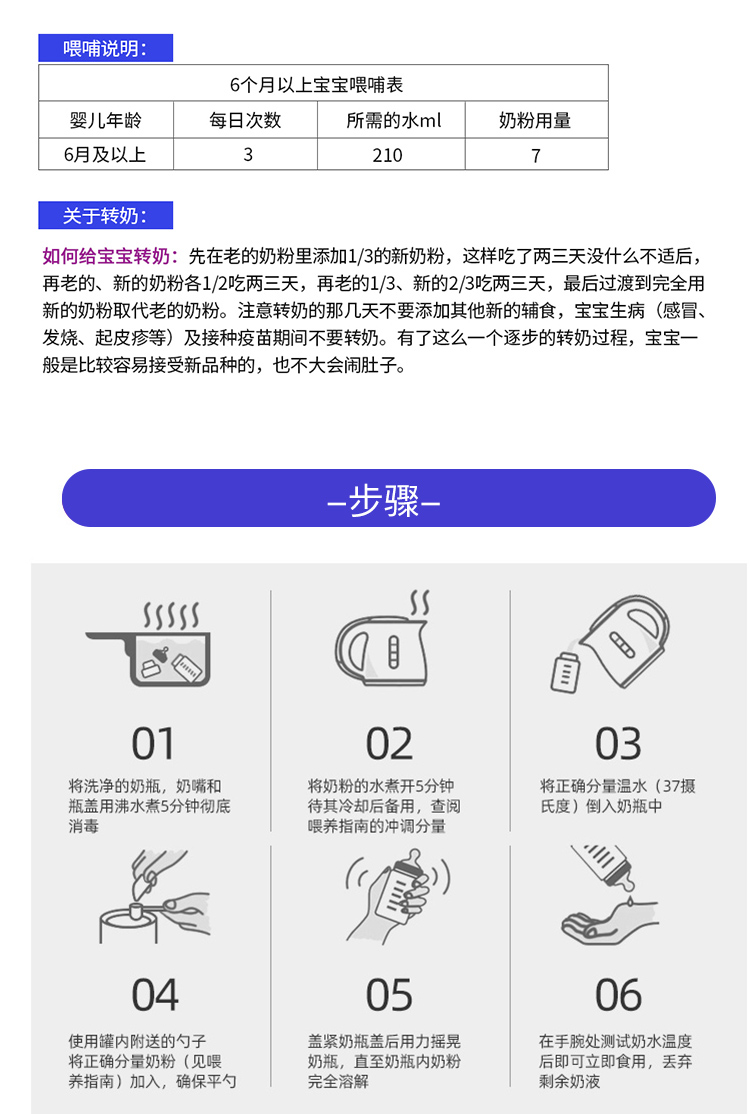 喂哺说明：

| 6个月以上宝宝喂哺表 | | | |
|---|---|---|---|
| 婴儿年龄 | 每日次数 | 所需的水ml | 奶粉用量 |
| 6月及以上 | 3 | 210 | 7 |

关于转奶：

如何给宝宝转奶：先在老的奶粉里添加1/3的新奶粉，这样吃了两三天没什么不适后，再老的、新的奶粉各1/2吃两三天，再老的1/3、新的2/3吃两三天，最后过渡到完全用新的奶粉取代老的奶粉。注意转奶的那几天不要添加其他新的辅食，宝宝生病（感冒、发烧、起皮疹等）及接种疫苗期间不要转奶。有了这么一个逐步的转奶过程，宝宝一般是比较容易接受新品种的，也不大会闹肚子。

–步骤–

01
将洗净的奶瓶，奶嘴和瓶盖用沸水煮5分钟彻底消毒

02
将奶粉的水煮开5分钟待其冷却后备用，查阅喂养指南的冲调分量

03
将正确分量温水（37摄氏度）倒入奶瓶中

04
使用罐内附送的勺子将正确分量奶粉（见喂养指南）加入，确保平勺

05
盖紧奶瓶盖后用力摇晃奶瓶，直至奶瓶内奶粉完全溶解

06
在手腕处测试奶水温度后即可立即食用，丢弃剩余奶液