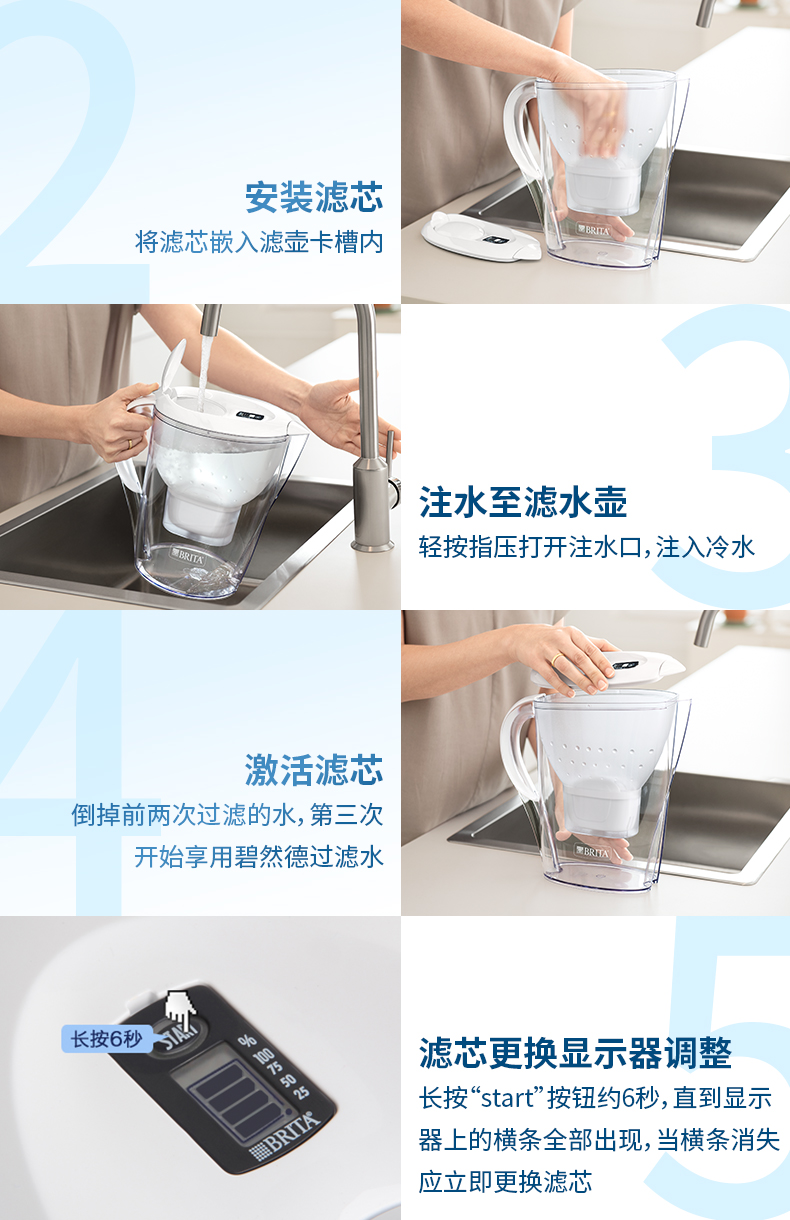 2

安装滤芯
将滤芯嵌入滤壶卡槽内

BRITA

BRITA

3

注水至滤水壶
轻按指压打开注水口，注入冷水

4

激活滤芯
倒掉前两次过滤的水，第三次开始享用碧然德过滤水

BRITA

长按6秒
START
%
100
75
50
25
BRITA

5

滤芯更换显示器调整
长按“start”按钮约6秒，直到显示器上的横条全部出现，当横条消失应立即更换滤芯