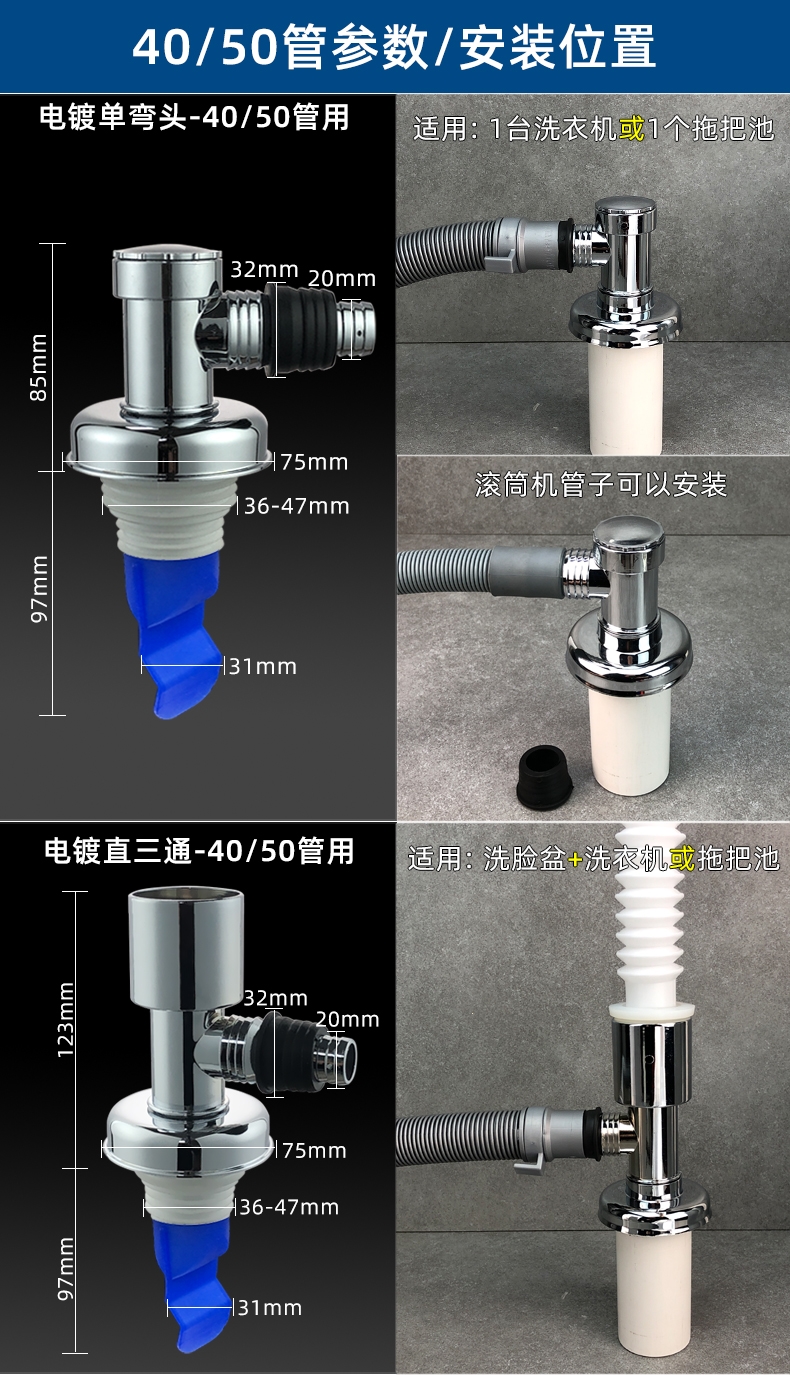 40/50管参数/安装位置

电镀单弯头-40/50管用

85mm
32mm
20mm
75mm
36-47mm
97mm
31mm

适用：1台洗衣机或1个拖把池

滚筒机管子可以安装

电镀直三通-40/50管用

123mm
32mm
20mm
75mm
36-47mm
97mm
31mm

适用：洗脸盆+洗衣机或拖把池