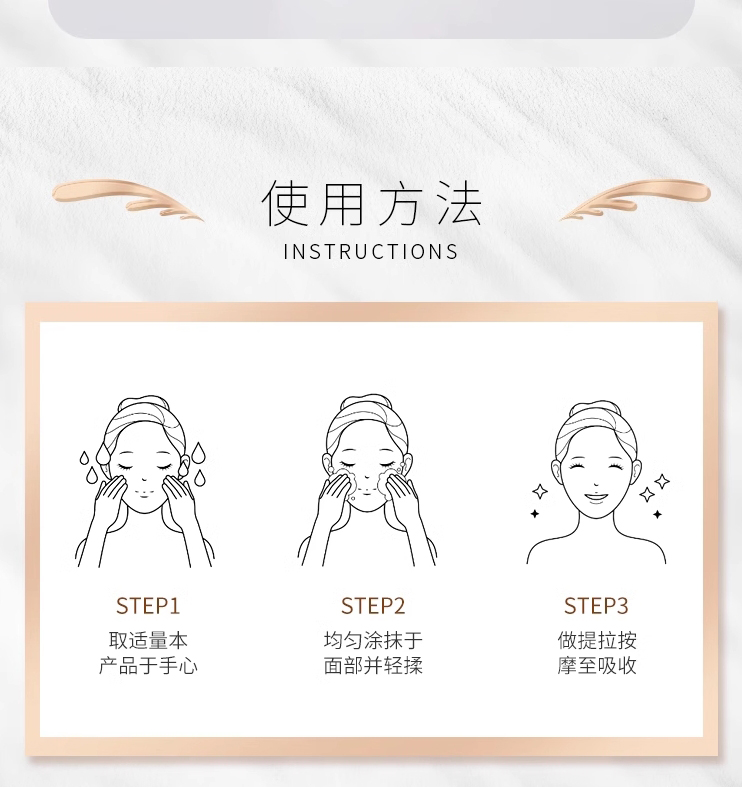 使用方法
INSTRUCTIONS

STEP1
取适量本产品于手心

STEP2
均匀涂抹于面部并轻揉

STEP3
做提拉按摩至吸收