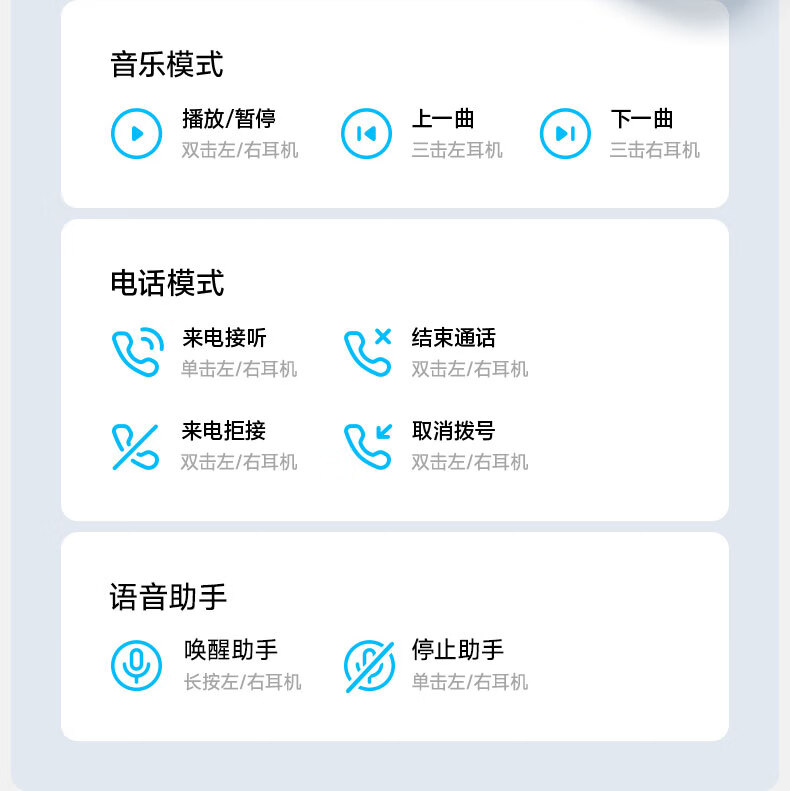 音乐模式

播放/暂停
双击左/右耳机

上一曲
三击左耳机

下一曲
三击右耳机

电话模式

来电接听
单击左/右耳机

结束通话
双击左/右耳机

来电拒接
双击左/右耳机

取消拨号
双击左/右耳机

语音助手

唤醒助手
长按左/右耳机

停止助手
单击左/右耳机