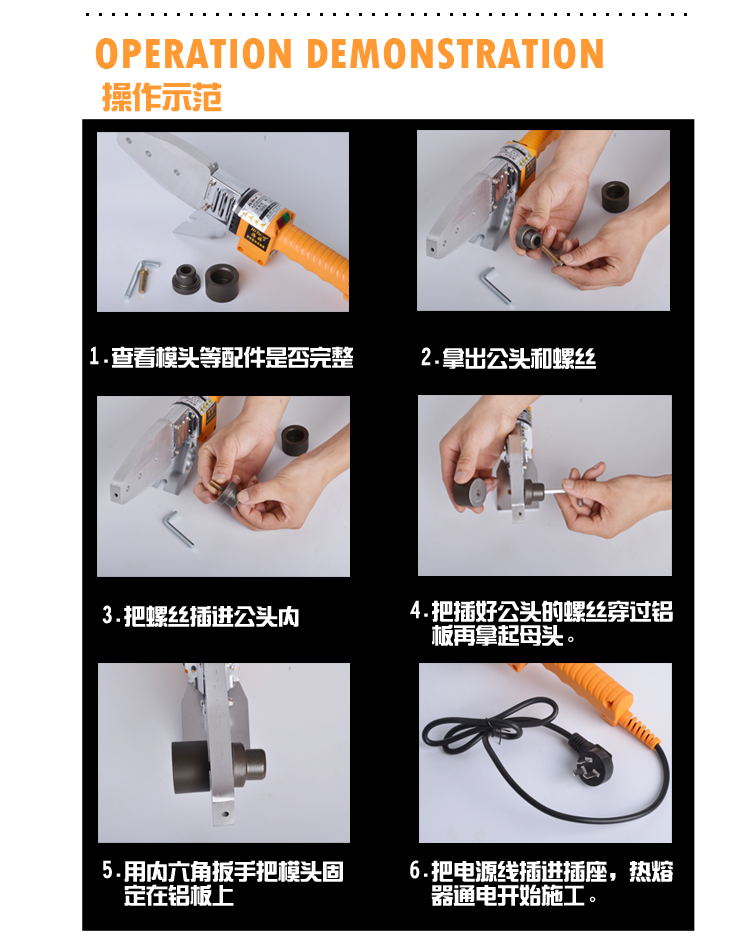 OPERATION DEMONSTRATION
操作示范

1.查看模头等配件是否完整

2.拿出公头和螺丝

3.把螺丝插进公头内

4.把插好公头的螺丝穿过铝板再拿起母头。

5.用内六角扳手把模头固定在铝板上

6.把电源线插进插座，热熔器通电开始施工。