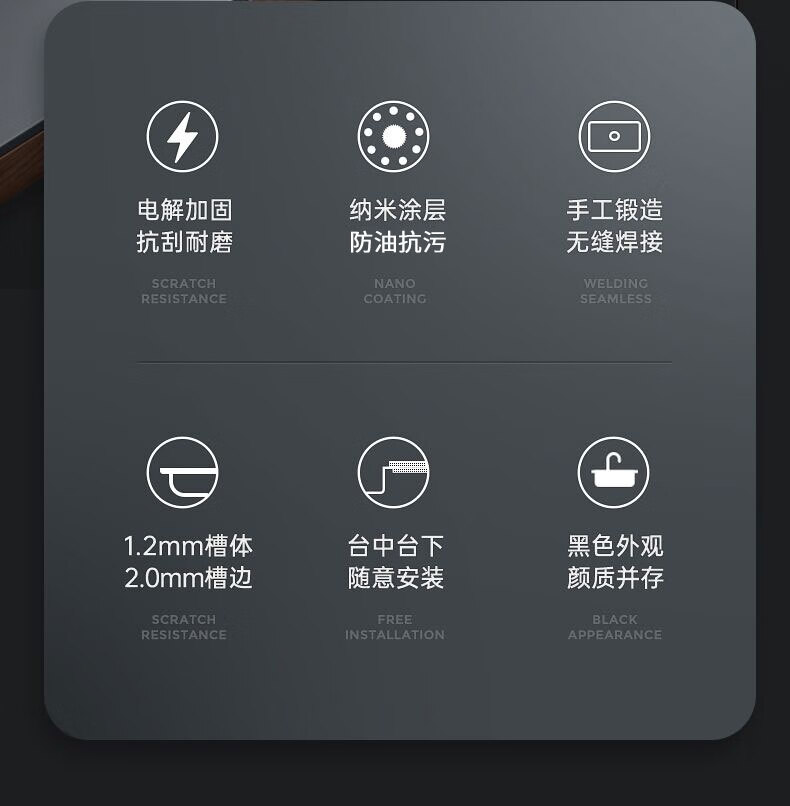 电解加固
抗刮耐磨

SCRATCH
RESISTANCE

纳米涂层
防油抗污

NANO
COATING

手工锻造
无缝焊接

WELDING
SEAMLESS

1.2mm槽体
2.0mm槽边

SCRATCH
RESISTANCE

台中台下
随意安装

FREE
INSTALLATION

黑色外观
颜质并存

BLACK
APPEARANCE