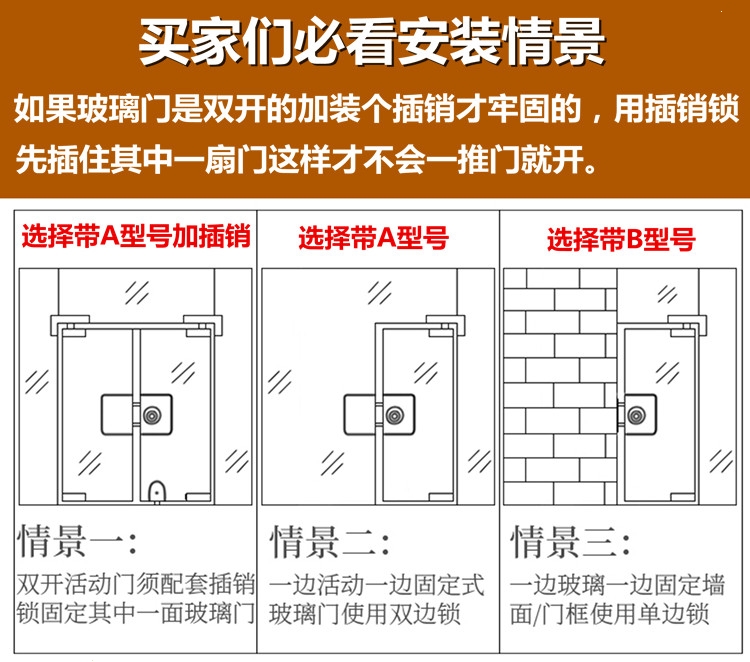 买家们必看安装情景

如果玻璃门是双开的加装个插销才牢固的，用插销锁先插住其中一扇门这样才不会一推门就开。

选择带A型号加插销

情景一：
双开活动门须配套插销锁固定其中一面玻璃门

选择带A型号

情景二：
一边活动一边固定式玻璃门使用双边锁

选择带B型号

情景三：
一边玻璃一边固定墙面/门框使用单边锁