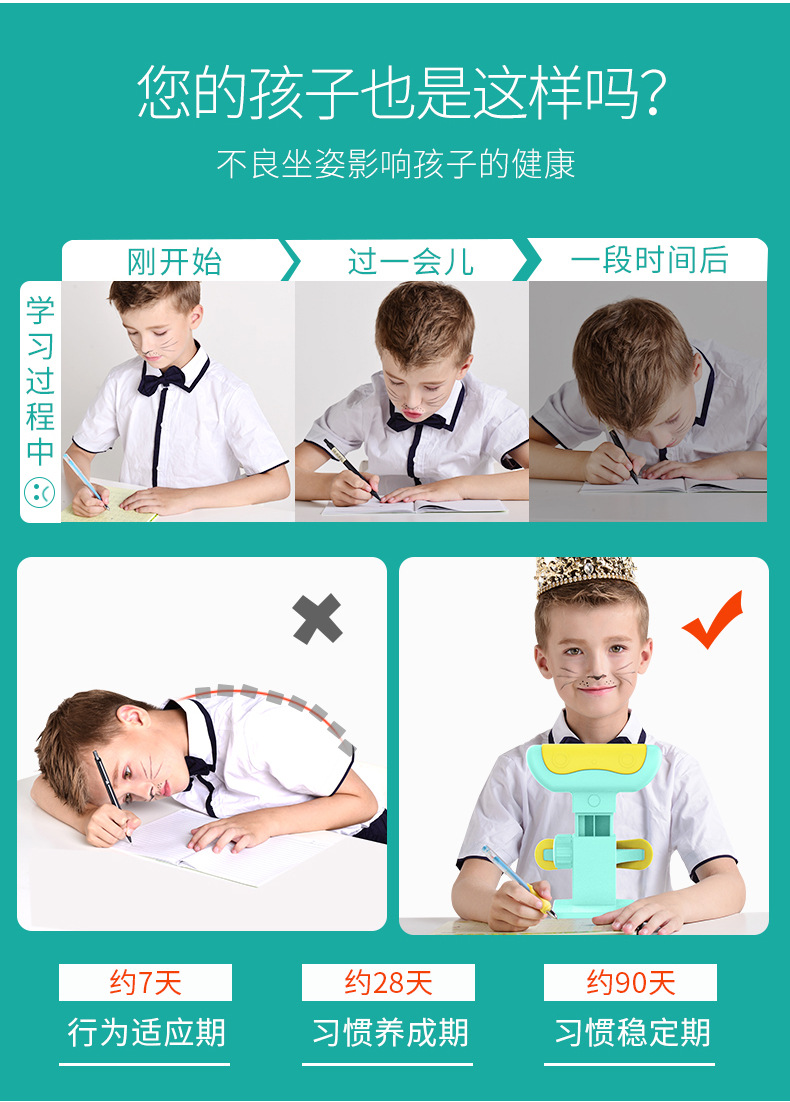 您的孩子也是这样吗？

不良坐姿影响孩子的健康

学习过程中

刚开始

过一会儿

一段时间后

约7天
行为适应期

约28天
习惯养成期

约90天
习惯稳定期