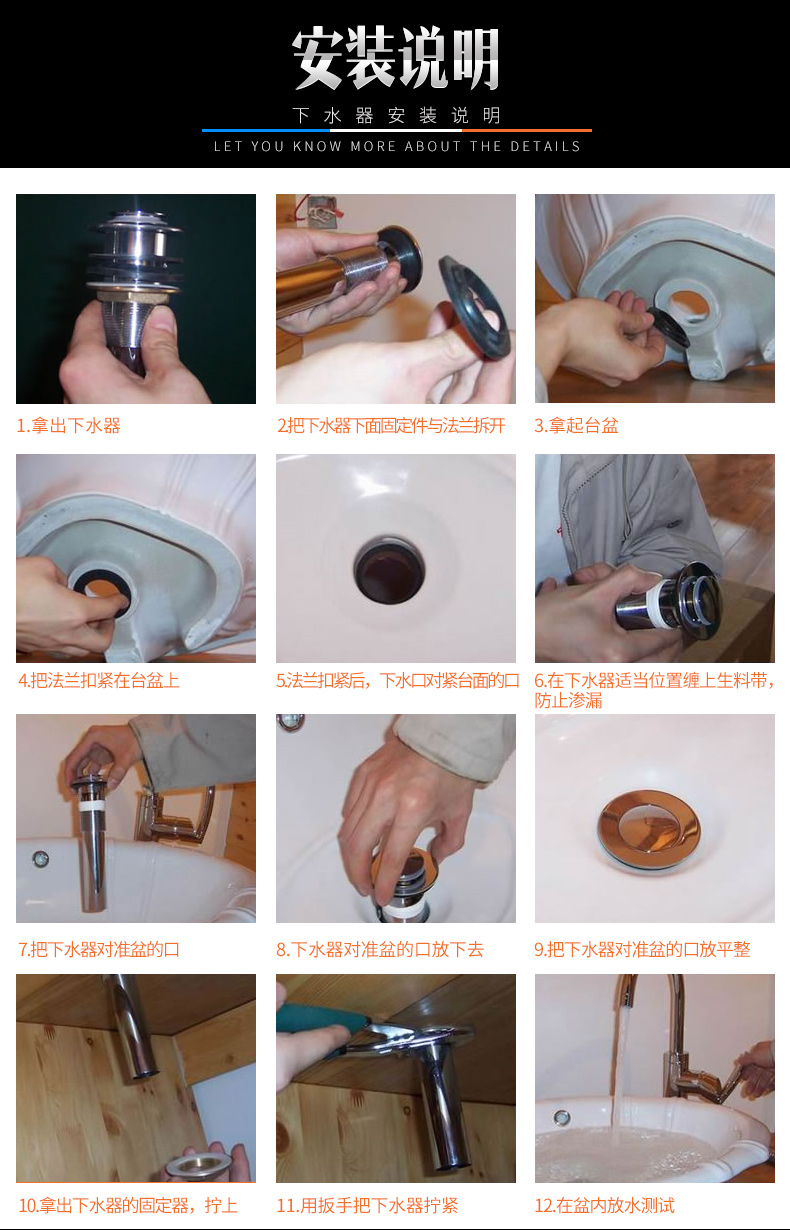 安装说明

下水器安装说明

LET YOU KNOW MORE ABOUT THE DETAILS

1.拿出下水器

2.把下水器下面固定件与法兰拆开

3.拿起台盆

4.把法兰扣紧在台盆上

5.法兰扣紧后，下水口对紧台面的口

6.在下水器适当位置缠上生料带，防止渗漏

7.把下水器对准盆的口

8.下水器对准盆的口放下去

9.把下水器对准盆的口放平整

10.拿出下水器的固定器，拧上

11.用扳手把下水器拧紧

12.在盆内放水测试