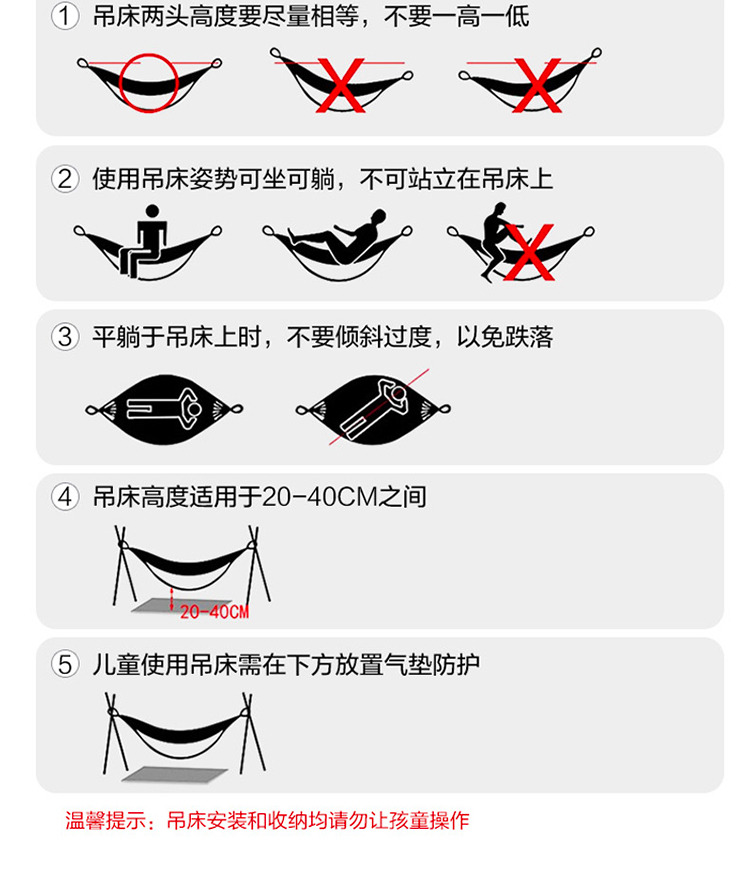 ① 吊床两头高度要尽量相等，不要一高一低

② 使用吊床姿势可坐可躺，不可站立在吊床上

③ 平躺于吊床上时，不要倾斜过度，以免跌落

④ 吊床高度适用于20-40CM之间

20-40CM

⑤ 儿童使用吊床需在下方放置气垫防护

温馨提示：吊床安装和收纳均请勿让孩童操作