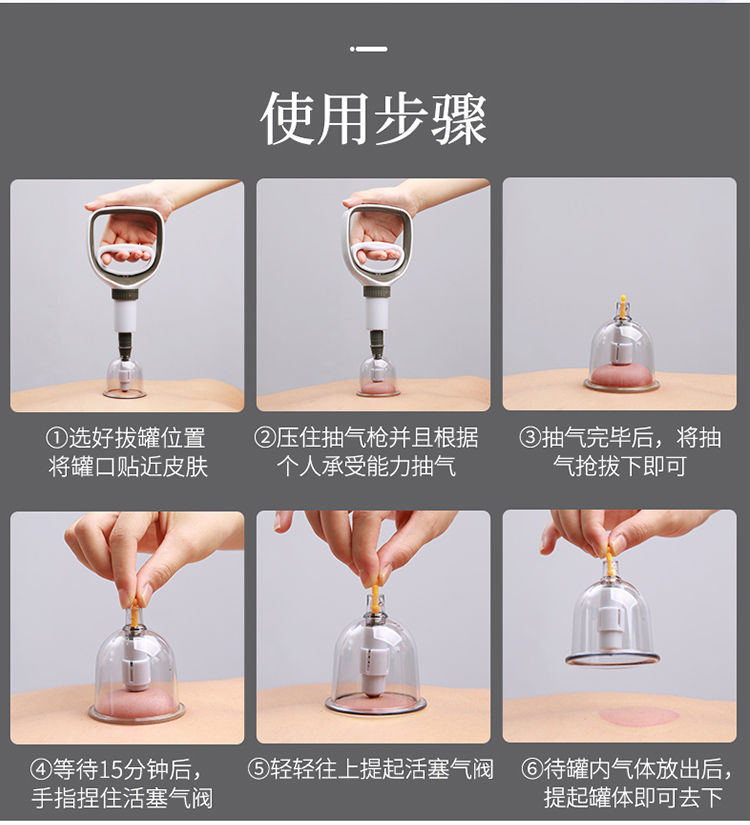 使用步骤

①选好拔罐位置将罐口贴近皮肤

②压住抽气枪并且根据个人承受能力抽气

③抽气完毕后，将抽气抢拔下即可

④等待15分钟后，手指捏住活塞气阀

⑤轻轻往上提起活塞气阀

⑥待罐内气体放出后，提起罐体即可去下