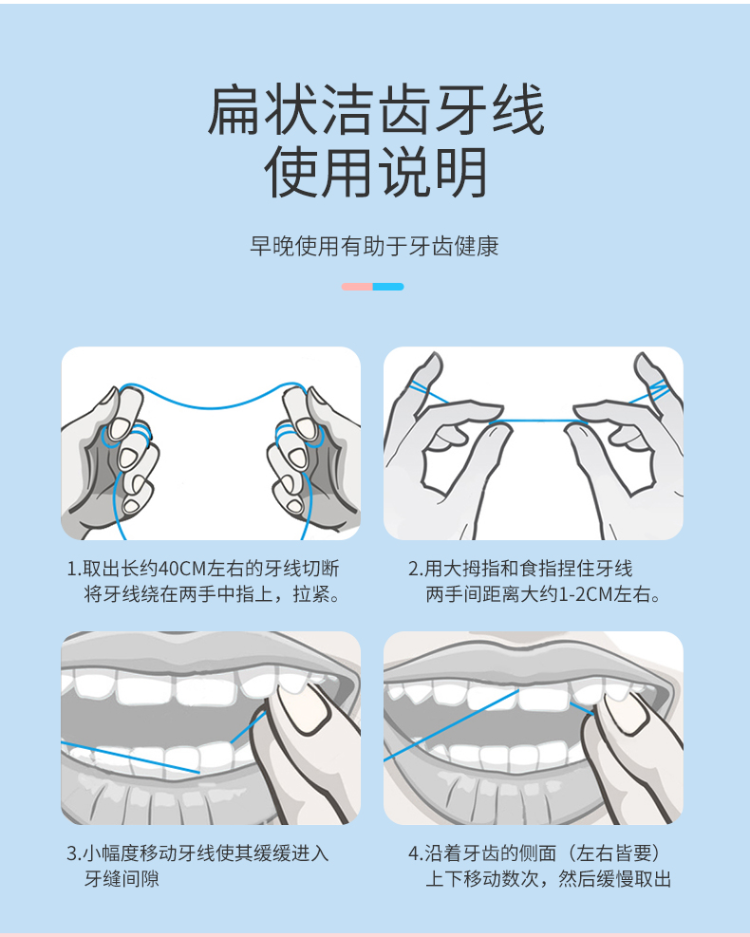 扁状洁齿牙线
使用说明

早晚使用有助于牙齿健康

1.取出长约40CM左右的牙线切断
将牙线绕在两手中指上，拉紧。

2.用大拇指和食指捏住牙线
两手间距离大约1-2CM左右。

3.小幅度移动牙线使其缓缓进入
牙缝间隙

4.沿着牙齿的侧面（左右皆要）
上下移动数次，然后缓慢取出