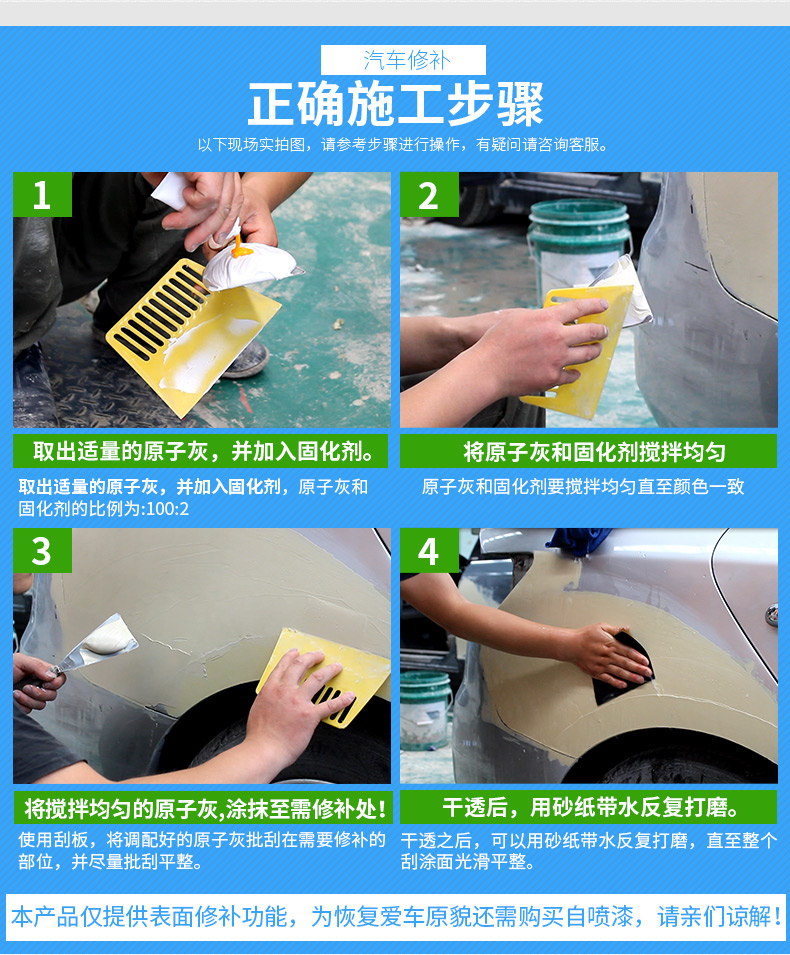 汽车修补

正确施工步骤

以下现场实拍图，请参考步骤进行操作，有疑问请咨询客服。

1

取出适量的原子灰，并加入固化剂。

取出适量的原子灰，并加入固化剂，原子灰和固化剂的比例为:100:2

2

将原子灰和固化剂搅拌均匀

原子灰和固化剂要搅拌均匀直至颜色一致

3

将搅拌均匀的原子灰,涂抹至需修补处!

使用刮板，将调配好的原子灰批刮在需要修补的部位，并尽量批刮平整。

4

干透后，用砂纸带水反复打磨。

干透之后，可以用砂纸带水反复打磨，直至整个刮涂面光滑平整。

本产品仅提供表面修补功能，为恢复爱车原貌还需购买自喷漆，请亲们谅解！