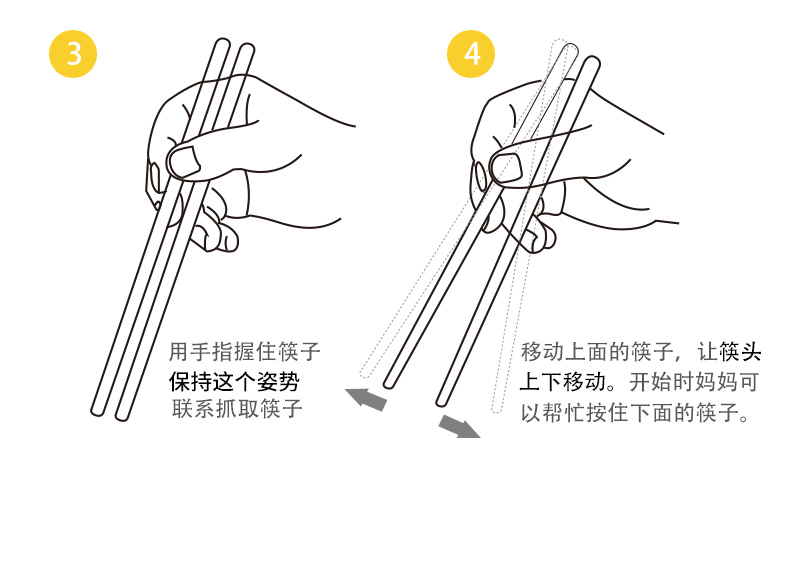 3

用手指握住筷子
保持这个姿势
联系抓取筷子

4

移动上面的筷子，让筷头上下移动。开始时妈妈可以帮忙按住下面的筷子。