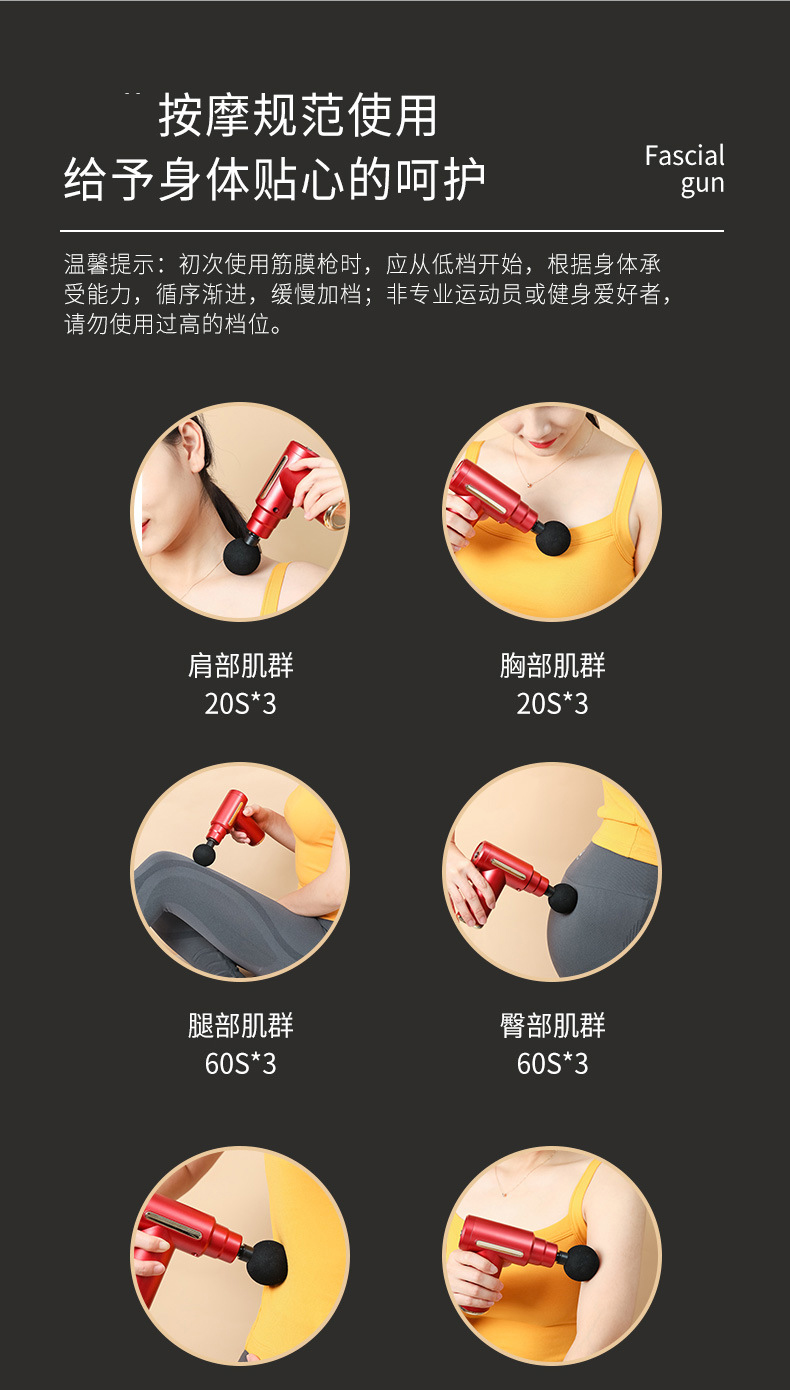 按摩规范使用
给予身体贴心的呵护

Fascial gun

温馨提示：初次使用筋膜枪时，应从低档开始，根据身体承受能力，循序渐进，缓慢加档；非专业运动员或健身爱好者，请勿使用过高的档位。

肩部肌群
20S*3

胸部肌群
20S*3

腿部肌群
60S*3

臀部肌群
60S*3