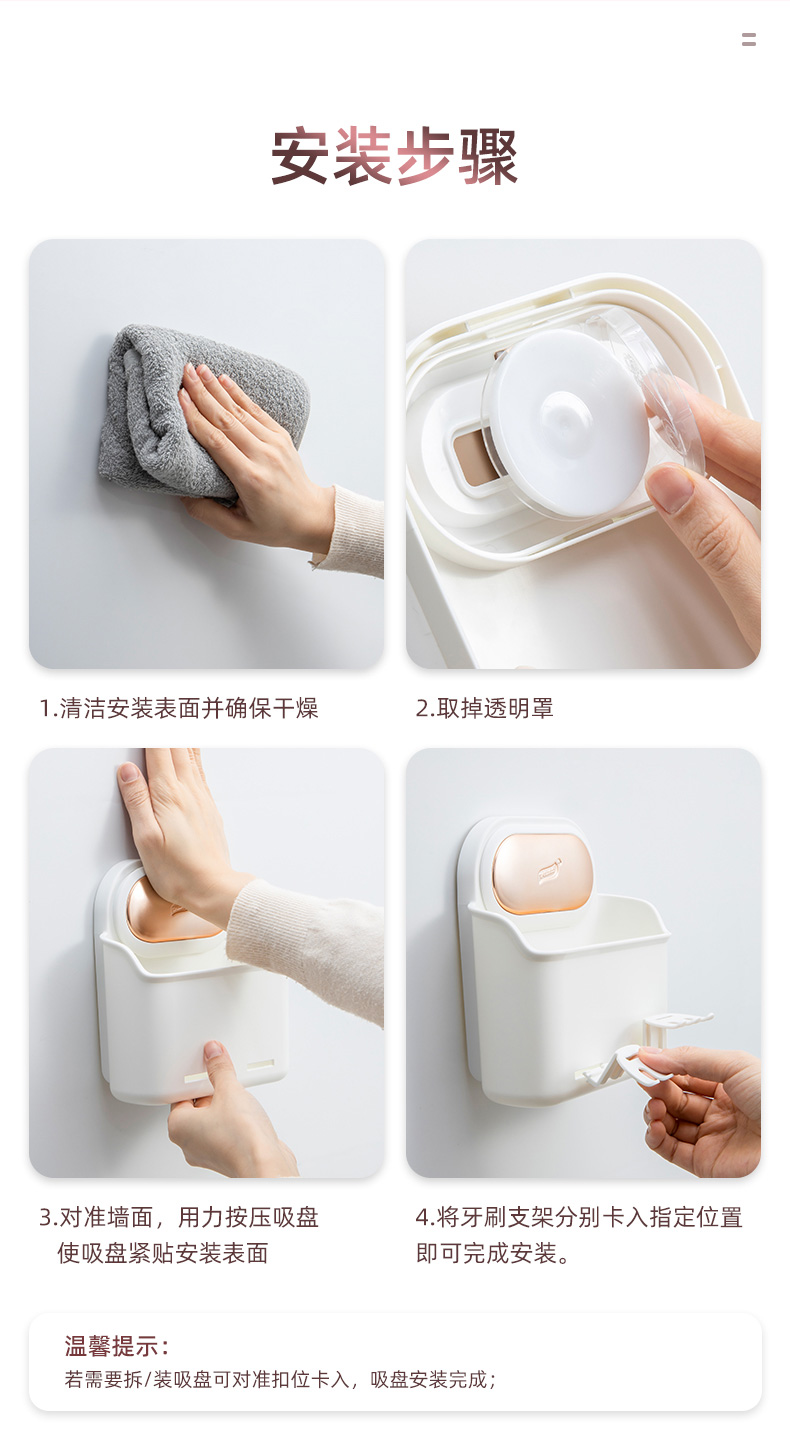 安装步骤

1.清洁安装表面并确保干燥

2.取掉透明罩

3.对准墙面，用力按压吸盘使吸盘紧贴安装表面

4.将牙刷支架分别卡入指定位置即可完成安装。

温馨提示：
若需要拆/装吸盘可对准扣位卡入，吸盘安装完成；