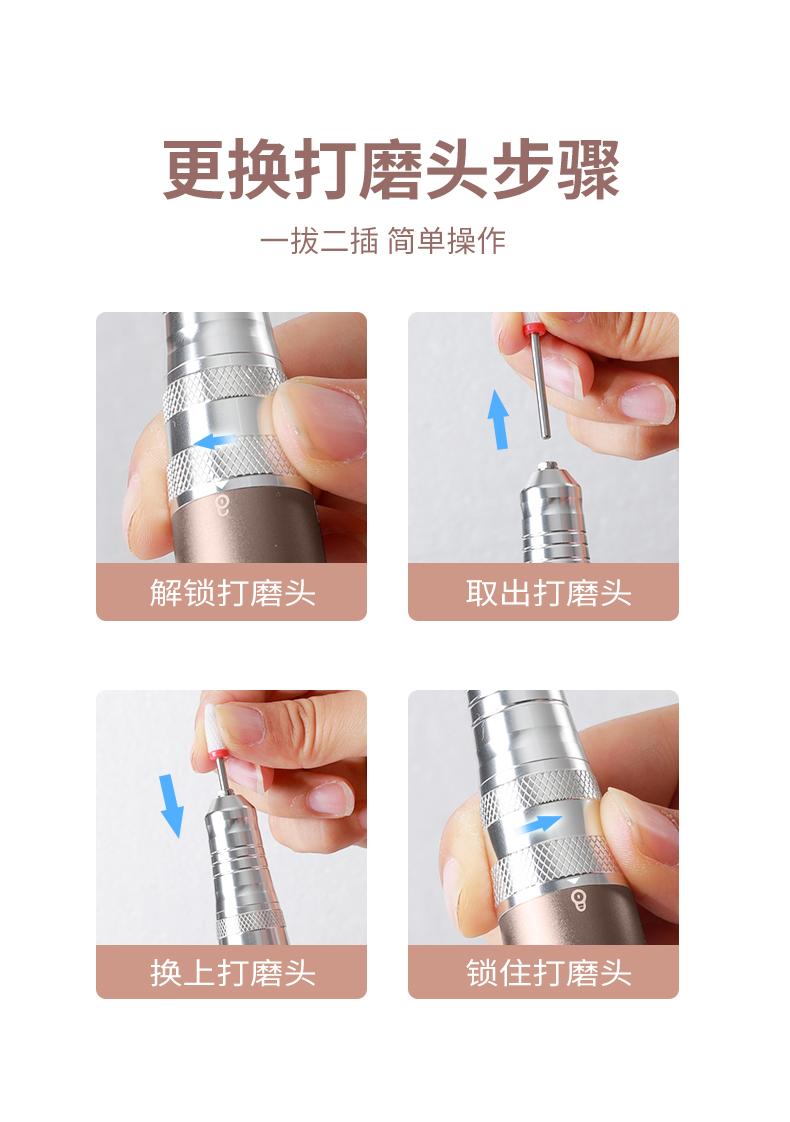 更换打磨头步骤

一拔二插 简单操作

解锁打磨头

取出打磨头

换上打磨头

锁住打磨头