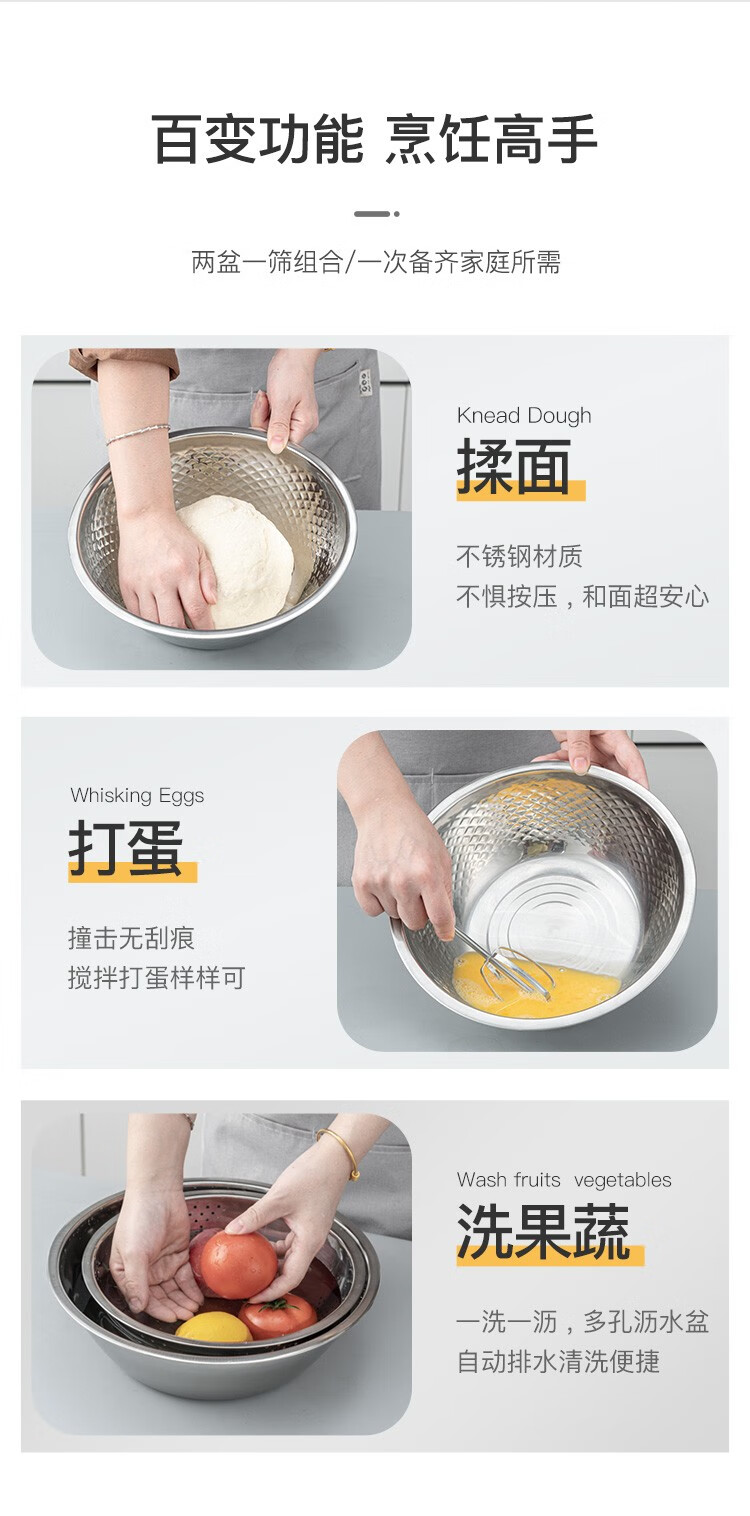 百变功能 烹饪高手

两盆一筛组合/一次备齐家庭所需

Knead Dough

揉面

不锈钢材质
不惧按压，和面超安心

Whisking Eggs

打蛋

撞击无刮痕
搅拌打蛋样样可

Wash fruits vegetables

洗果蔬

一洗一沥，多孔沥水盆
自动排水清洗便捷