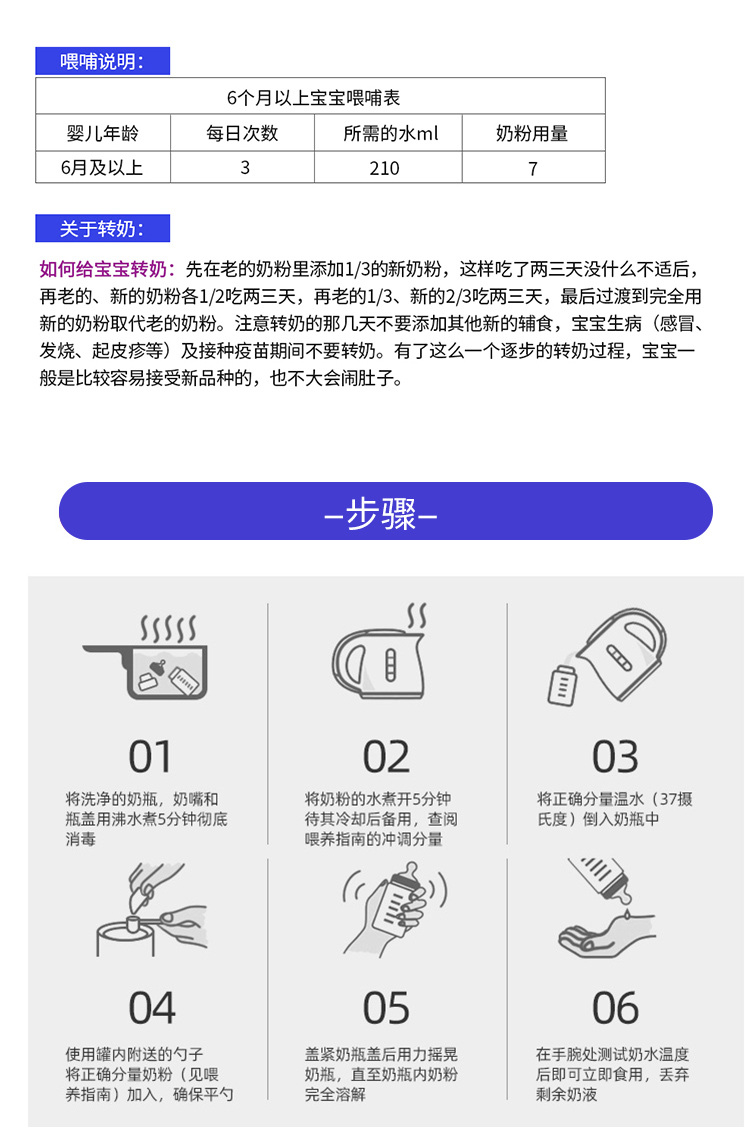 喂哺说明：

| 6个月以上宝宝喂哺表 | | | |
|---|---|---|---|
| 婴儿年龄 | 每日次数 | 所需的水ml | 奶粉用量 |
| 6月及以上 | 3 | 210 | 7 |

关于转奶：

如何给宝宝转奶：先在老的奶粉里添加1/3的新奶粉，这样吃了两三天没什么不适后，再老的、新的奶粉各1/2吃两三天，再老的1/3、新的2/3吃两三天，最后过渡到完全用新的奶粉取代老的奶粉。注意转奶的那几天不要添加其他新的辅食，宝宝生病（感冒、发烧、起皮疹等）及接种疫苗期间不要转奶。有了这么一个逐步的转奶过程，宝宝一般是比较容易接受新品种的，也不大会闹肚子。

–步骤–

01
将洗净的奶瓶，奶嘴和瓶盖用沸水煮5分钟彻底消毒

02
将奶粉的水煮开5分钟待其冷却后备用，查阅喂养指南的冲调分量

03
将正确分量温水（37摄氏度）倒入奶瓶中

04
使用罐内附送的勺子将正确分量奶粉（见喂养指南）加入，确保平勺

05
盖紧奶瓶盖后用力摇晃奶瓶，直至奶瓶内奶粉完全溶解

06
在手腕处测试奶水温度后即可立即食用，丢弃剩余奶液