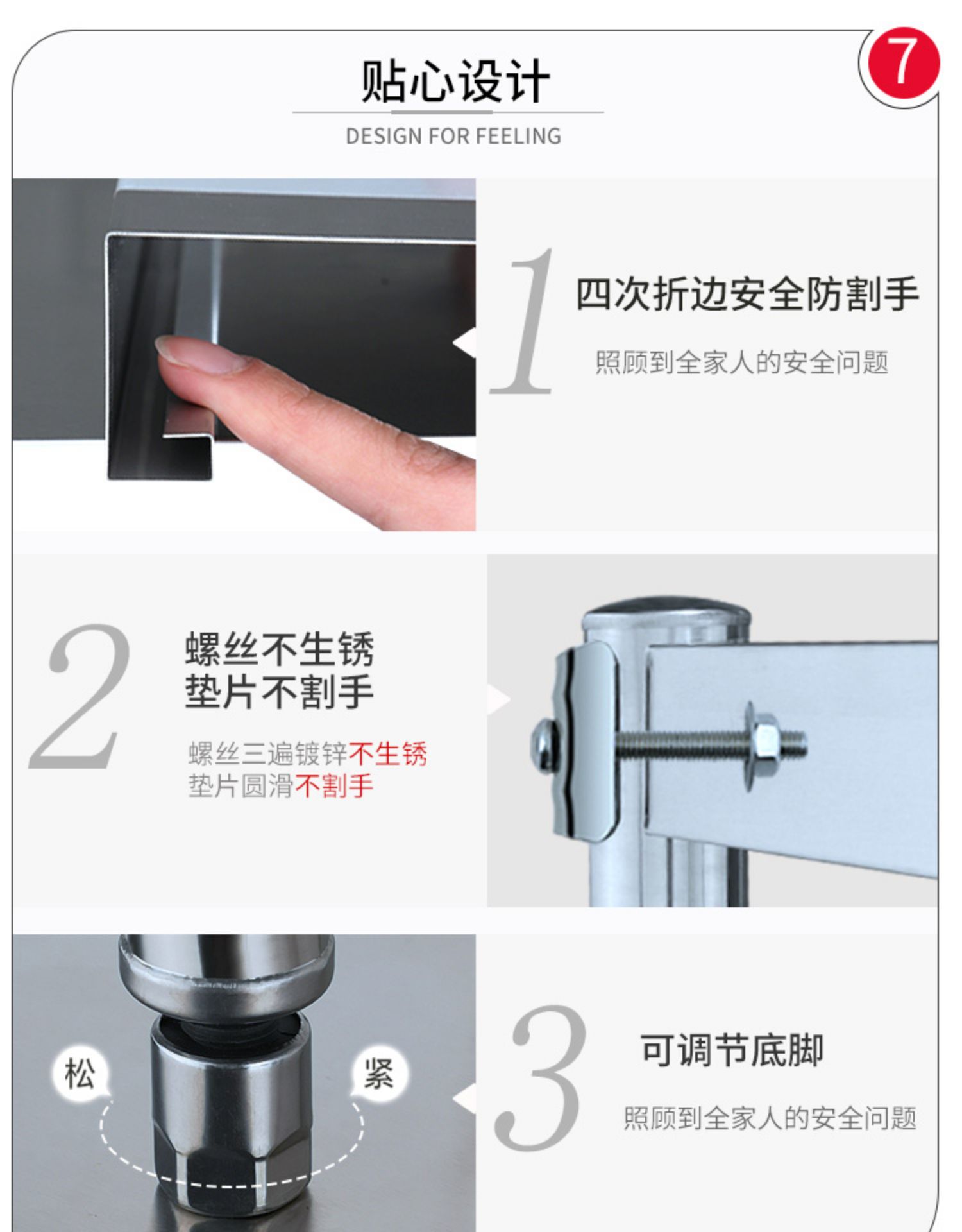 7

贴心设计

DESIGN FOR FEELING

1

四次折边安全防割手

照顾到全家人的安全问题

2

螺丝不生锈
垫片不割手

螺丝三遍镀锌不生锈
垫片圆滑不割手

松

紧

3

可调节底脚

照顾到全家人的安全问题