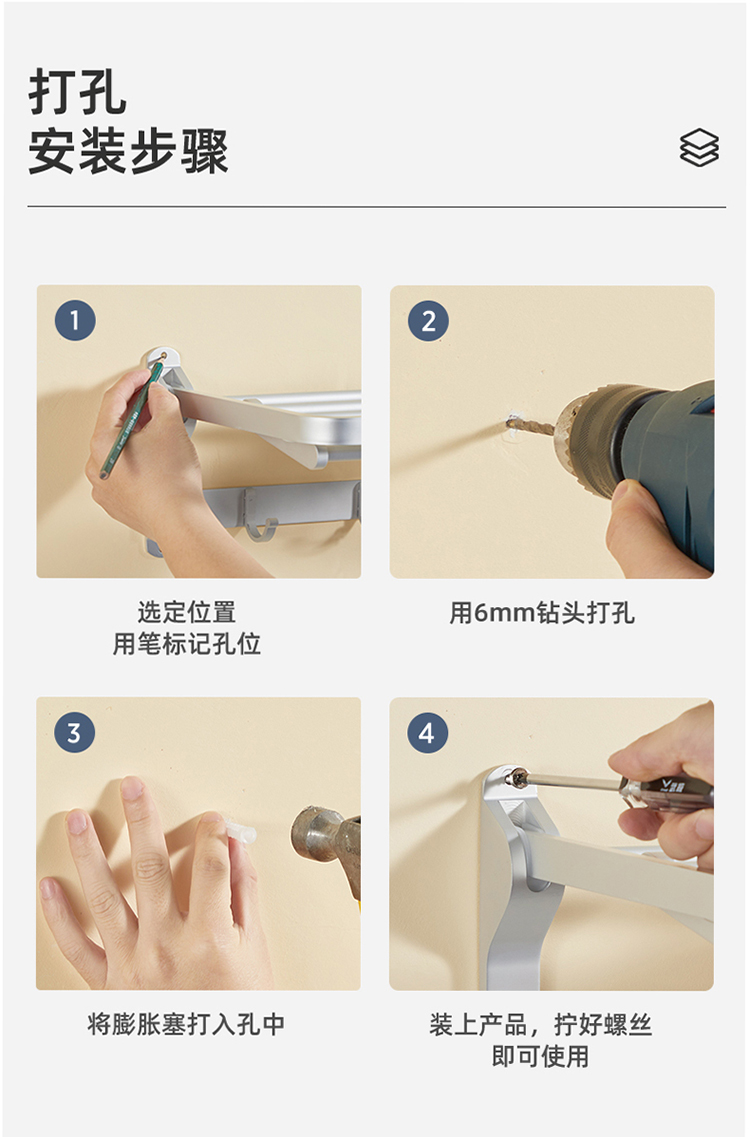 打孔
安装步骤

1
选定位置
用笔标记孔位

2
用6mm钻头打孔

3
将膨胀塞打入孔中

4
装上产品，拧好螺丝
即可使用