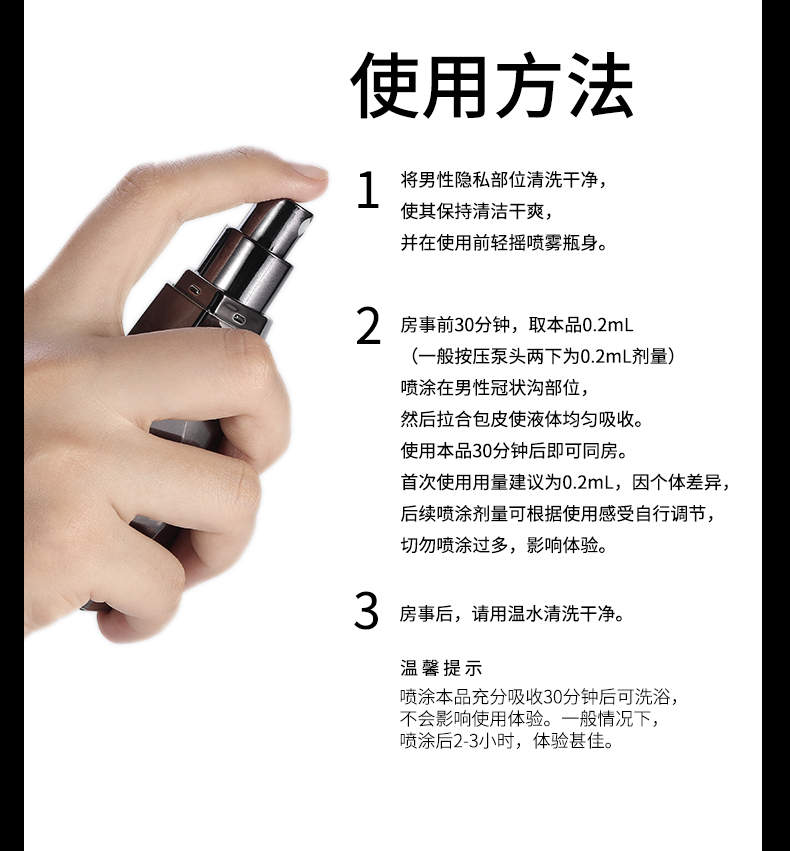 使用方法

1 将男性隐私部位清洗干净，
使其保持清洁干爽，
并在使用前轻摇喷雾瓶身。

2 房事前30分钟，取本品0.2mL
（一般按压泵头两下为0.2mL剂量）
喷涂在男性冠状沟部位，
然后拉合包皮使液体均匀吸收。
使用本品30分钟后即可同房。
首次使用用量建议为0.2mL，因个体差异，
后续喷涂剂量可根据使用感受自行调节，
切勿喷涂过多，影响体验。

3 房事后，请用温水清洗干净。

温馨提示
喷涂本品充分吸收30分钟后可洗浴，
不会影响使用体验。一般情况下，
喷涂后2-3小时，体验甚佳。