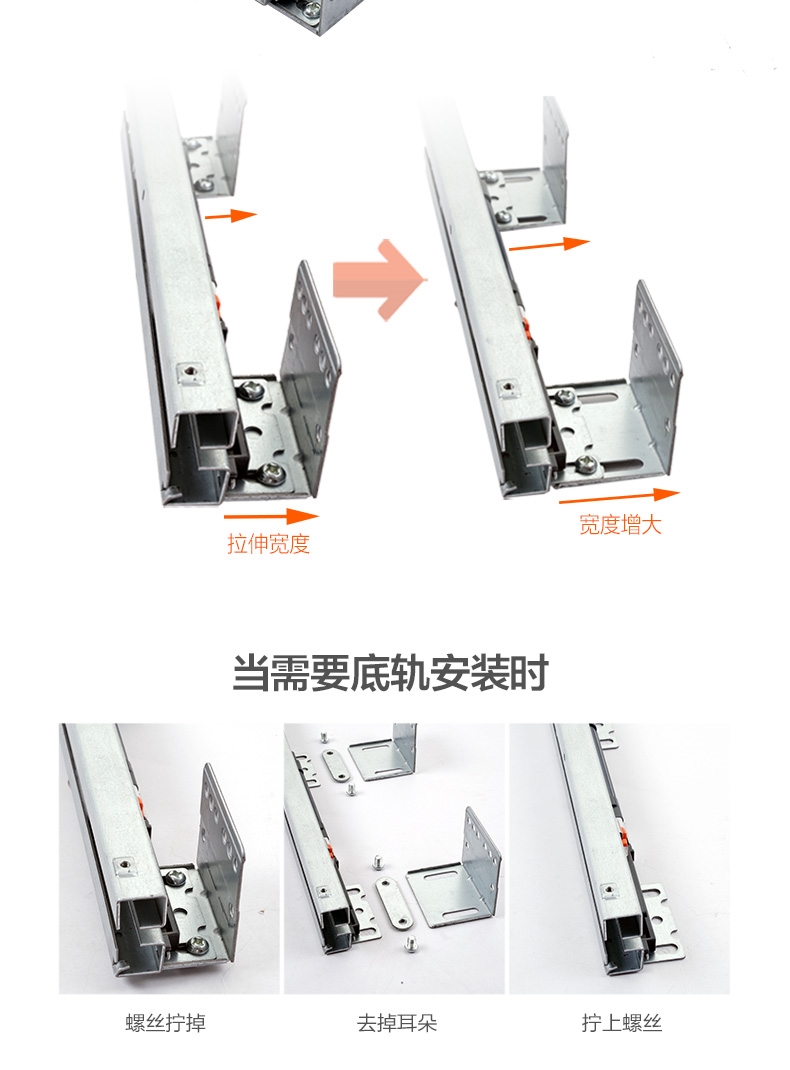 拉伸宽度

宽度增大

当需要底轨安装时

螺丝拧掉

去掉耳朵

拧上螺丝