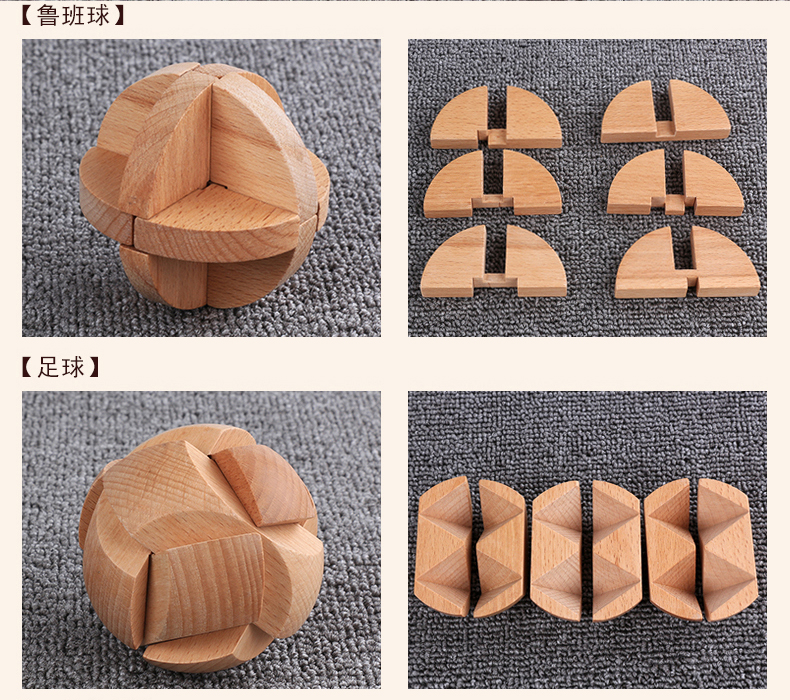 【鲁班球】

【足球】