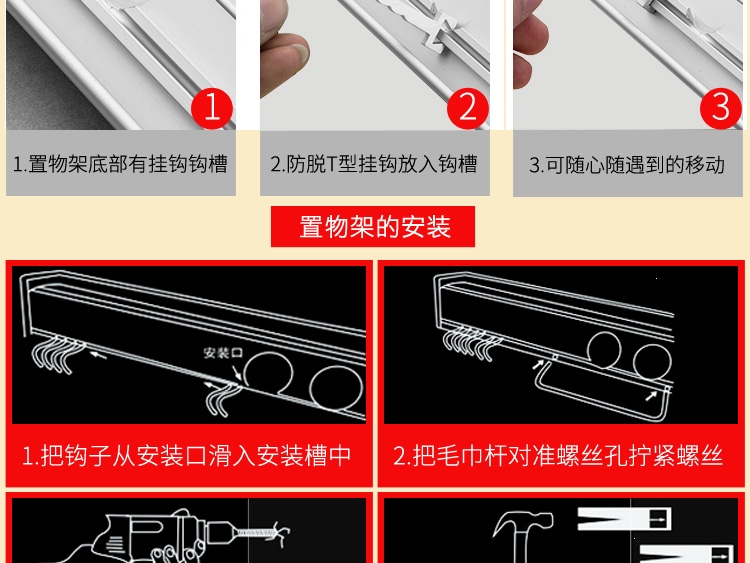 1

2

3

1.置物架底部有挂钩钩槽

2.防脱T型挂钩放入钩槽

3.可随心随遇到的移动

置物架的安装

安装口

1.把钩子从安装口滑入安装槽中

2.把毛巾杆对准螺丝孔拧紧螺丝