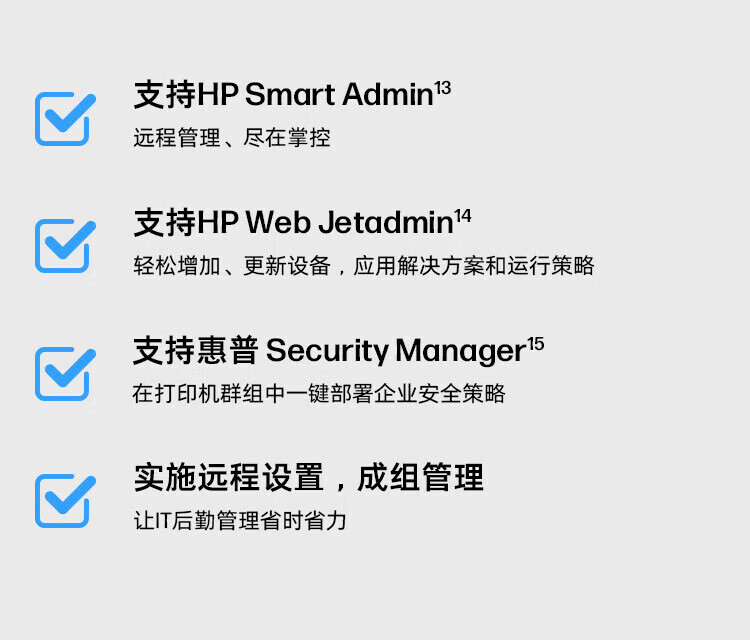 支持HP Smart Admin$^{13}$
远程管理、尽在掌控

支持HP Web Jetadmin$^{14}$
轻松增加、更新设备，应用解决方案和运行策略

支持惠普 Security Manager$^{15}$
在打印机群组中一键部署企业安全策略

实施远程设置，成组管理
让IT后勤管理省时省力