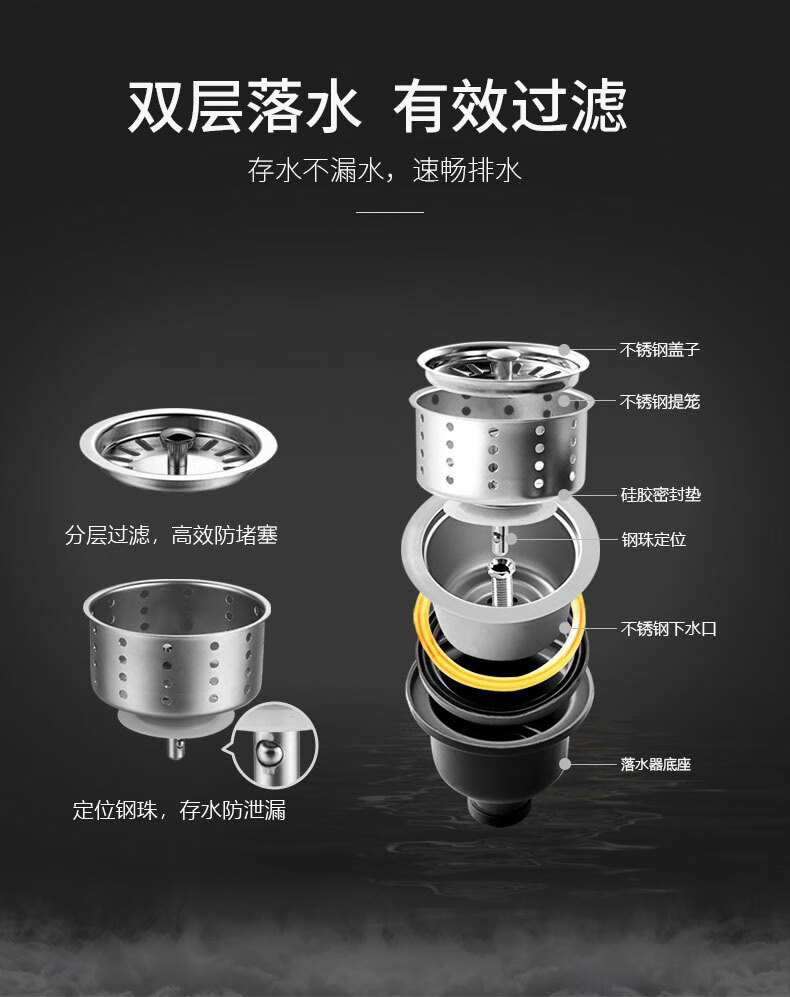 双层落水 有效过滤

存水不漏水，速畅排水

分层过滤，高效防堵塞

定位钢珠，存水防泄漏

不锈钢盖子

不锈钢提笼

硅胶密封垫

钢珠定位

不锈钢下水口

落水器底座