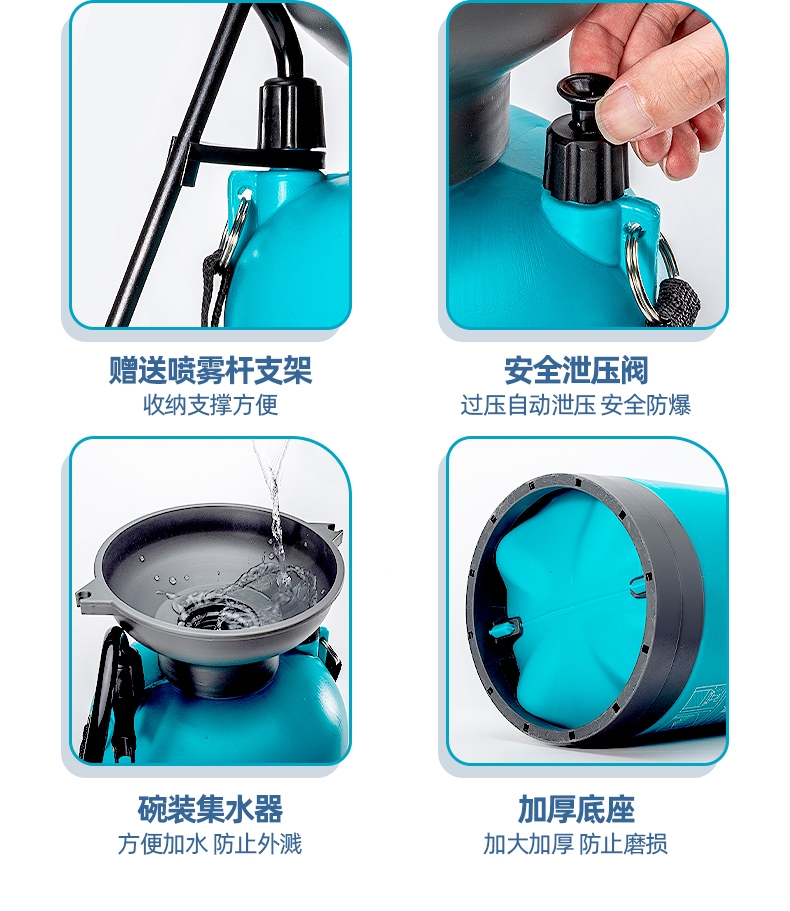 赠送喷雾杆支架
收纳支撑方便

安全泄压阀
过压自动泄压 安全防爆

碗装集水器
方便加水 防止外溅

加厚底座
加大加厚 防止磨损