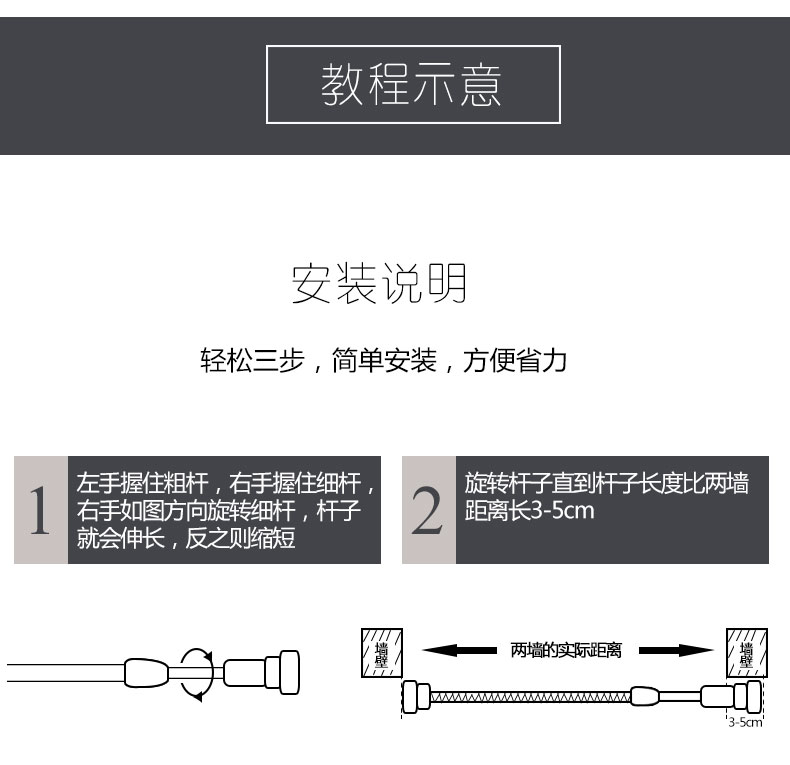 教程示意

安装说明

轻松三步，简单安装，方便省力

1 左手握住粗杆，右手握住细杆，右手如图方向旋转细杆，杆子就会伸长，反之则缩短

2 旋转杆子直到杆子长度比两墙距离长3-5cm

墙壁

两墙的实际距离

墙壁

3-5cm