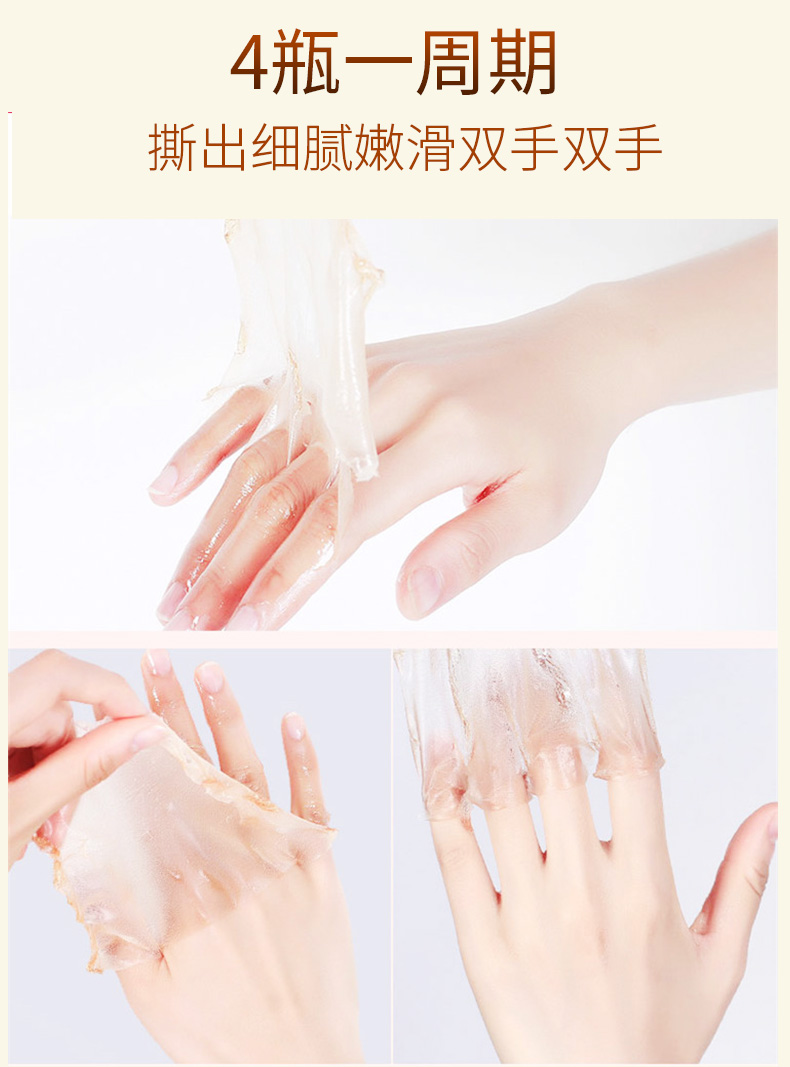 4瓶一周期

撕出细腻嫩滑双手双手