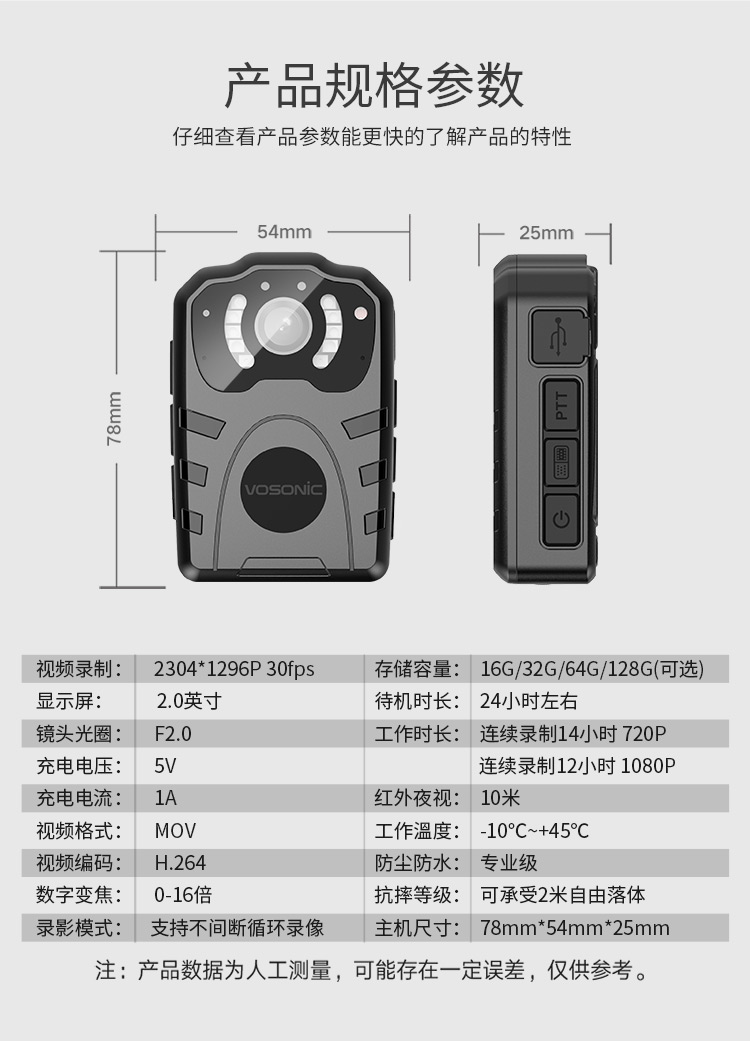 产品规格参数

仔细查看产品参数能更快的了解产品的特性

54mm

25mm

78mm

VOSONIC

PTT

| 视频录制: | 2304*1296P 30fps | 存储容量: | 16G/32G/64G/128G(可选) |
|---|---|---|---|
| 显示屏: | 2.0英寸 | 待机时长: | 24小时左右 |
| 镜头光圈: | F2.0 | 工作时长: | 连续录制14小时 720P |
| 充电电压: | 5V | | 连续录制12小时 1080P |
| 充电电流: | 1A | 红外夜视: | 10米 |
| 视频格式: | MOV | 工作温度: | -10℃~+45℃ |
| 视频编码: | H.264 | 防尘防水: | 专业级 |
| 数字变焦: | 0-16倍 | 抗摔等级: | 可承受2米自由落体 |
| 录影模式: | 支持不间断循环录像 | 主机尺寸: | 78mm*54mm*25mm |

注：产品数据为人工测量，可能存在一定误差，仅供参考。