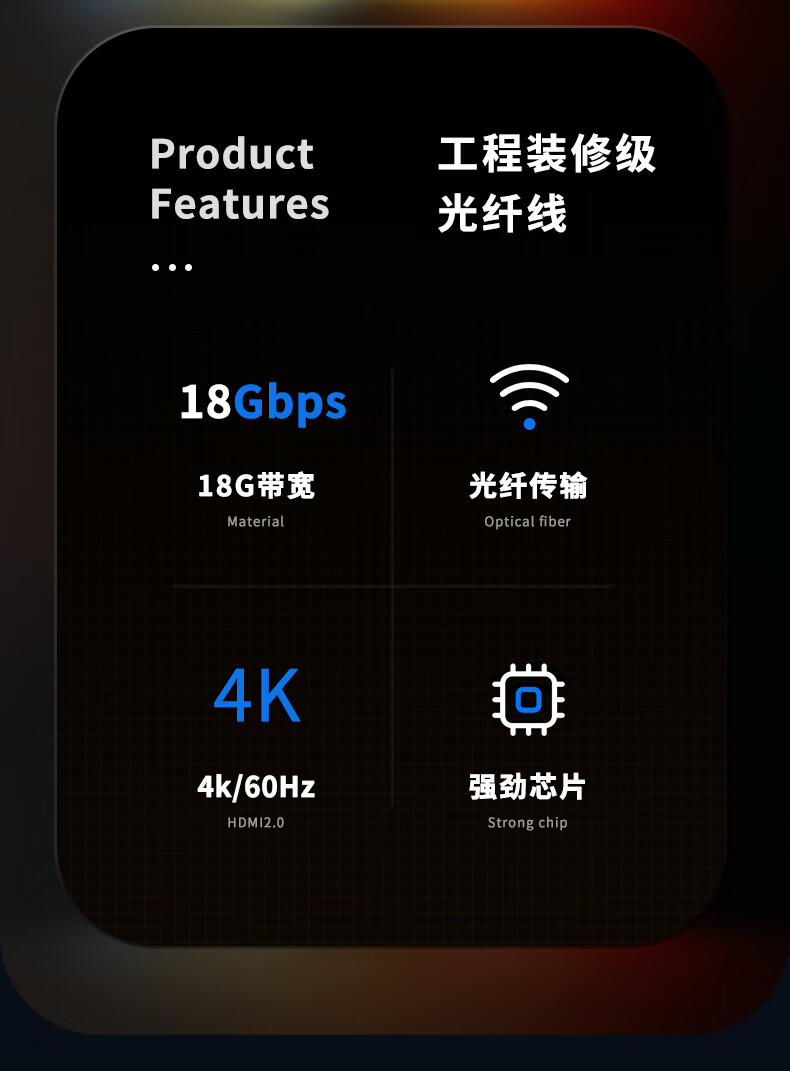 Product Features
...

工程装修级
光纤线

18Gbps

18G带宽
Material

光纤传输
Optical fiber

4K

4k/60Hz
HDMI2.0

强劲芯片
Strong chip