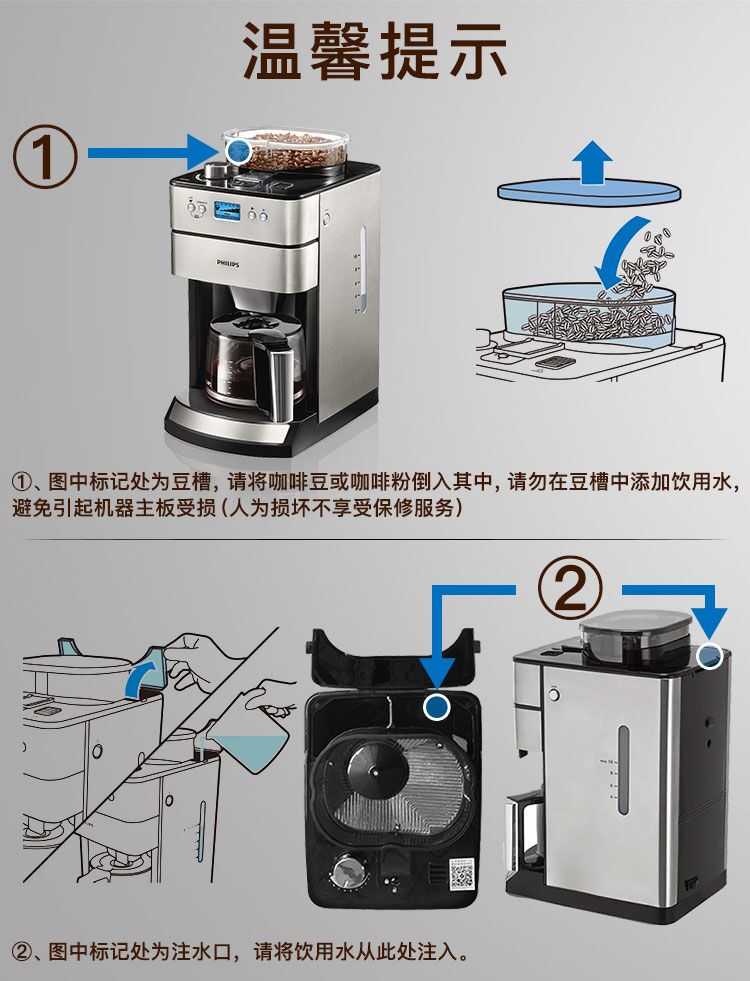 温馨提示

①

PHILIPS

①、图中标记处为豆槽，请将咖啡豆或咖啡粉倒入其中，请勿在豆槽中添加饮用水，避免引起机器主板受损（人为损坏不享受保修服务）

②

②、图中标记处为注水口，请将饮用水从此处注入。