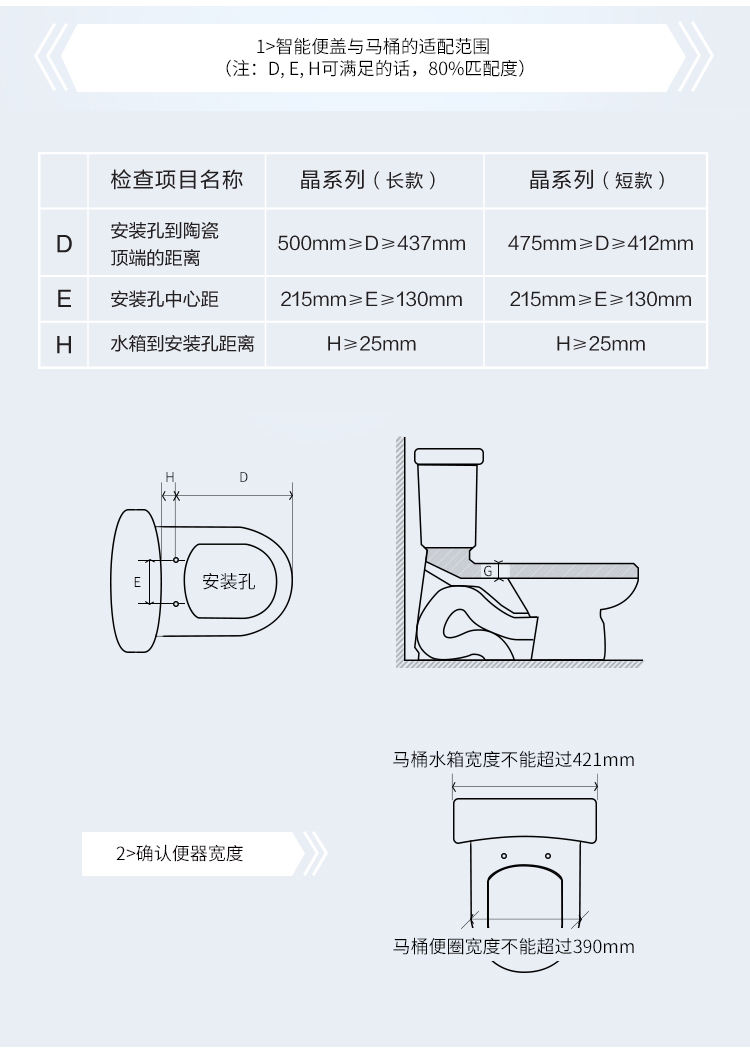 1>智能便盖与马桶的适配范围
（注：D, E, H可满足的话，80%匹配度）

|  | 检查项目名称 | 晶系列（长款） | 晶系列（短款） |
|---|---|---|---|
| D | 安装孔到陶瓷顶端的距离 | 500mm≥D≥437mm | 475mm≥D≥412mm |
| E | 安装孔中心距 | 215mm≥E≥130mm | 215mm≥E≥130mm |
| H | 水箱到安装孔距离 | H≥25mm | H≥25mm |

H
D
E
安装孔
G

马桶水箱宽度不能超过421mm

2>确认便器宽度

马桶便圈宽度不能超过390mm