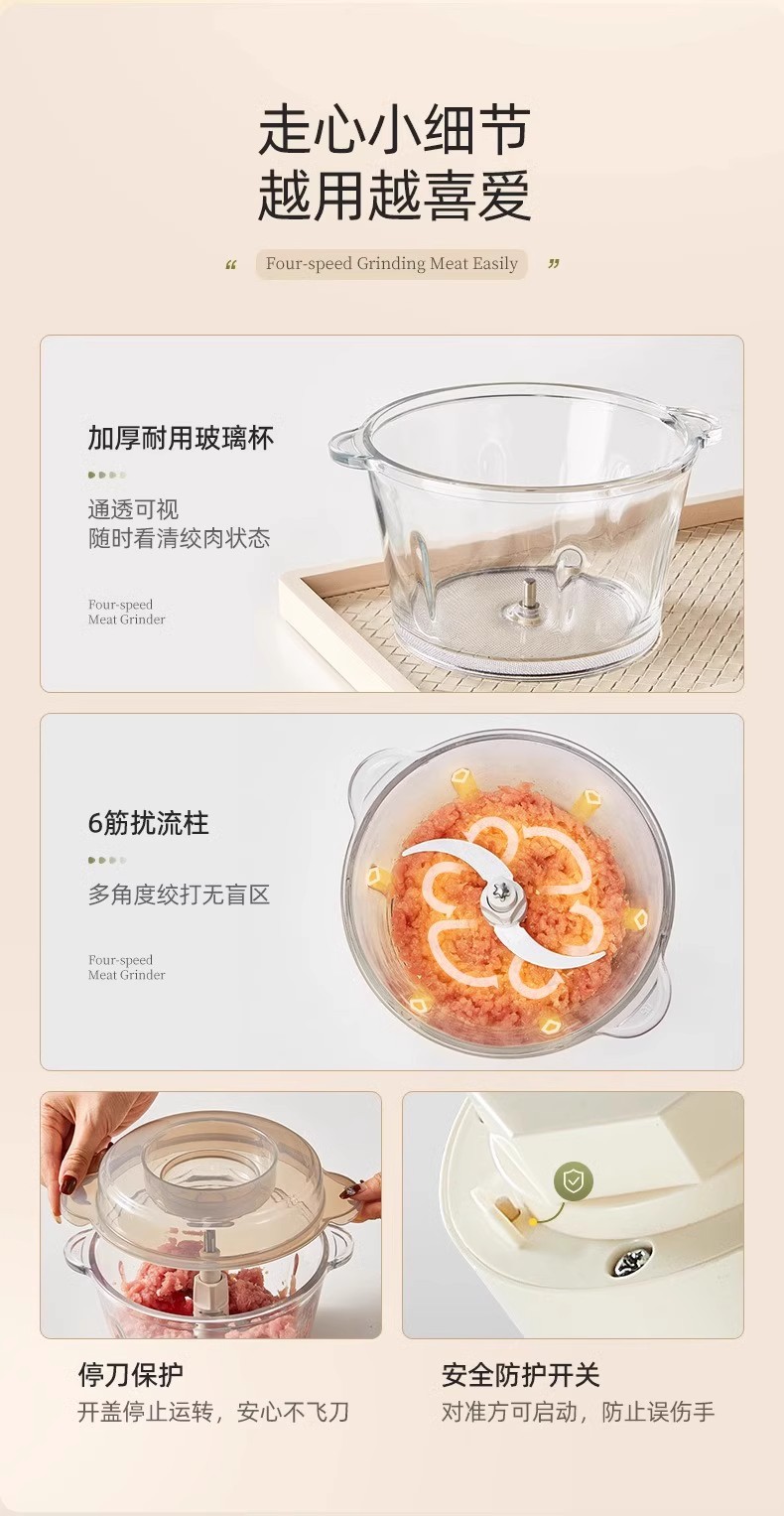 走心小细节
越用越喜爱

“ Four-speed Grinding Meat Easily ”

加厚耐用玻璃杯

通透可视
随时看清绞肉状态

Four-speed
Meat Grinder

6筋扰流柱

多角度绞打无盲区

Four-speed
Meat Grinder

停刀保护
开盖停止运转，安心不飞刀

安全防护开关
对准方可启动，防止误伤手