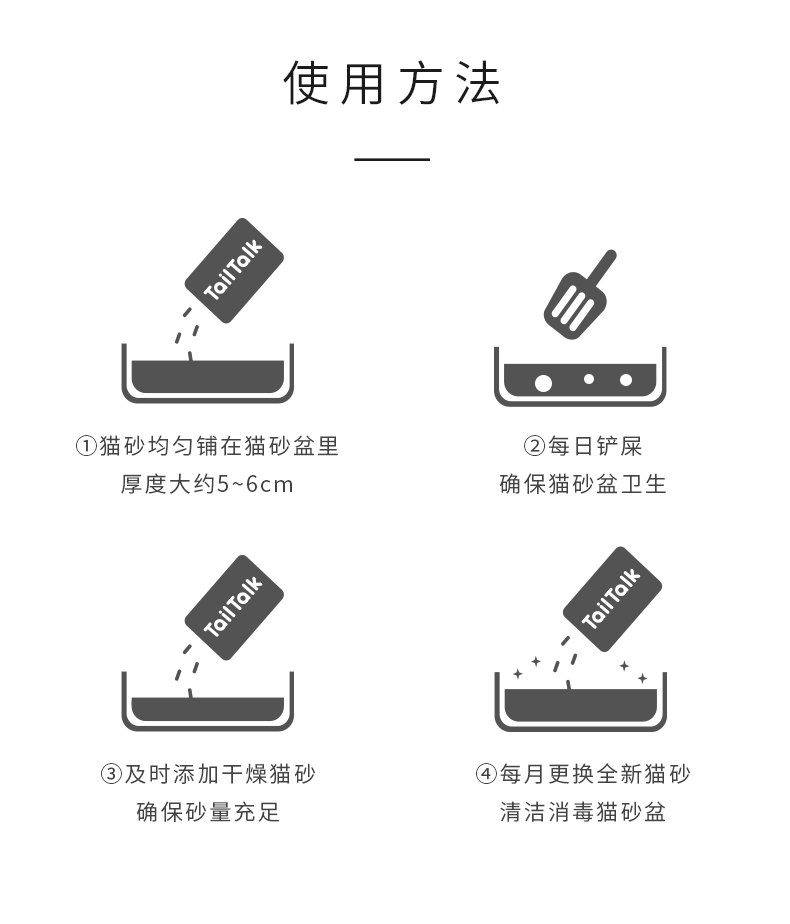 使用方法

TailTalk

①猫砂均匀铺在猫砂盆里
厚度大约5~6cm

②每日铲屎
确保猫砂盆卫生

TailTalk

③及时添加干燥猫砂
确保砂量充足

TailTalk

④每月更换全新猫砂
清洁消毒猫砂盆