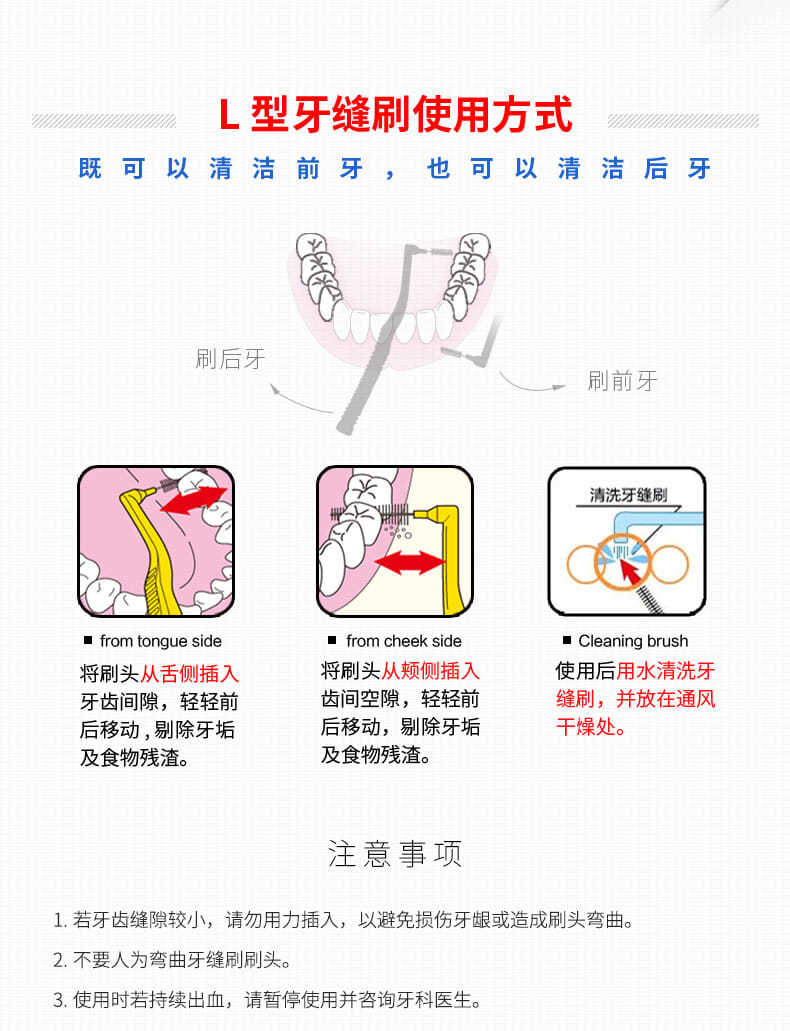 L 型牙缝刷使用方式

既可以清洁前牙，也可以清洁后牙

刷后牙

刷前牙

清洗牙缝刷

■ from tongue side

将刷头从舌侧插入牙齿间隙，轻轻前后移动，剔除牙垢及食物残渣。

■ from cheek side

将刷头从颊侧插入齿间空隙，轻轻前后移动，剔除牙垢及食物残渣。

■ Cleaning brush

使用后用水清洗牙缝刷，并放在通风干燥处。

注意事项

1. 若牙齿缝隙较小，请勿用力插入，以避免损伤牙龈或造成刷头弯曲。

2. 不要人为弯曲牙缝刷刷头。

3. 使用时若持续出血，请暂停使用并咨询牙科医生。