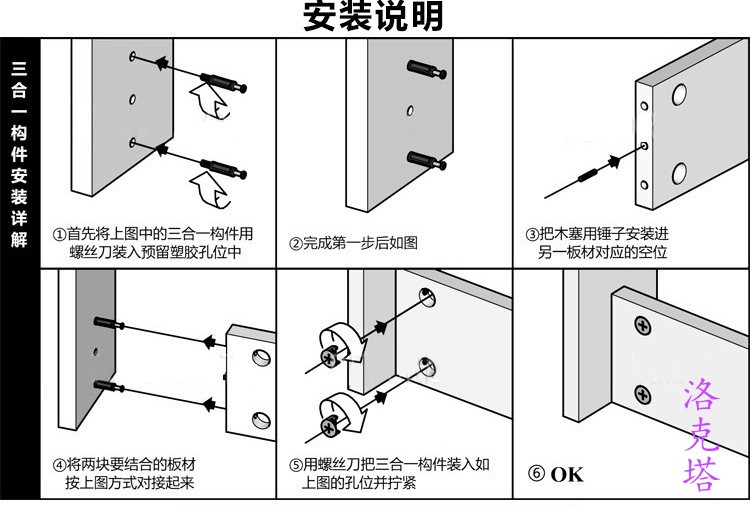 安装说明

三合一构件安装详解

①首先将上图中的三合一构件用螺丝刀装入预留塑胶孔位中

②完成第一步后如图

③把木塞用锤子安装进另一板材对应的空位

④将两块要结合的板材按上图方式对接起来

⑤用螺丝刀把三合一构件装入如上图的孔位并拧紧

⑥ OK

洛克塔