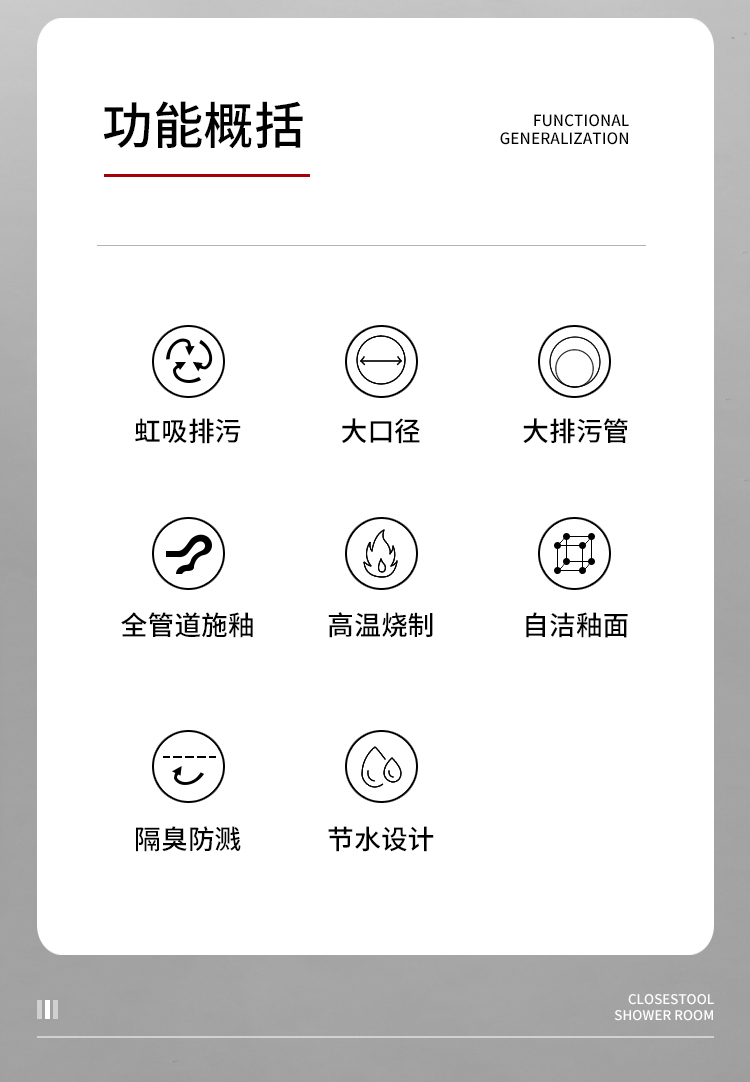 功能概括

FUNCTIONAL
GENERALIZATION

虹吸排污

大口径

大排污管

全管道施釉

高温烧制

自洁釉面

隔臭防溅

节水设计

CLOSESTOOL
SHOWER ROOM