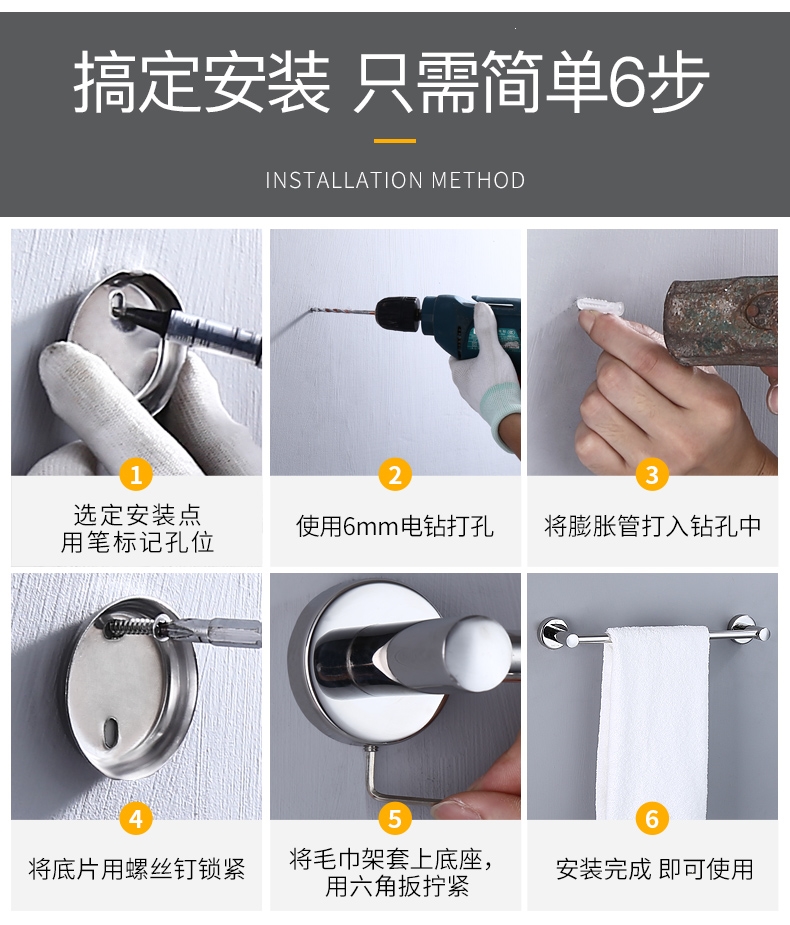 搞定安装 只需简单6步

INSTALLATION METHOD

1
选定安装点
用笔标记孔位

2
使用6mm电钻打孔

3
将膨胀管打入钻孔中

4
将底片用螺丝钉锁紧

5
将毛巾架套上底座，
用六角扳拧紧

6
安装完成 即可使用