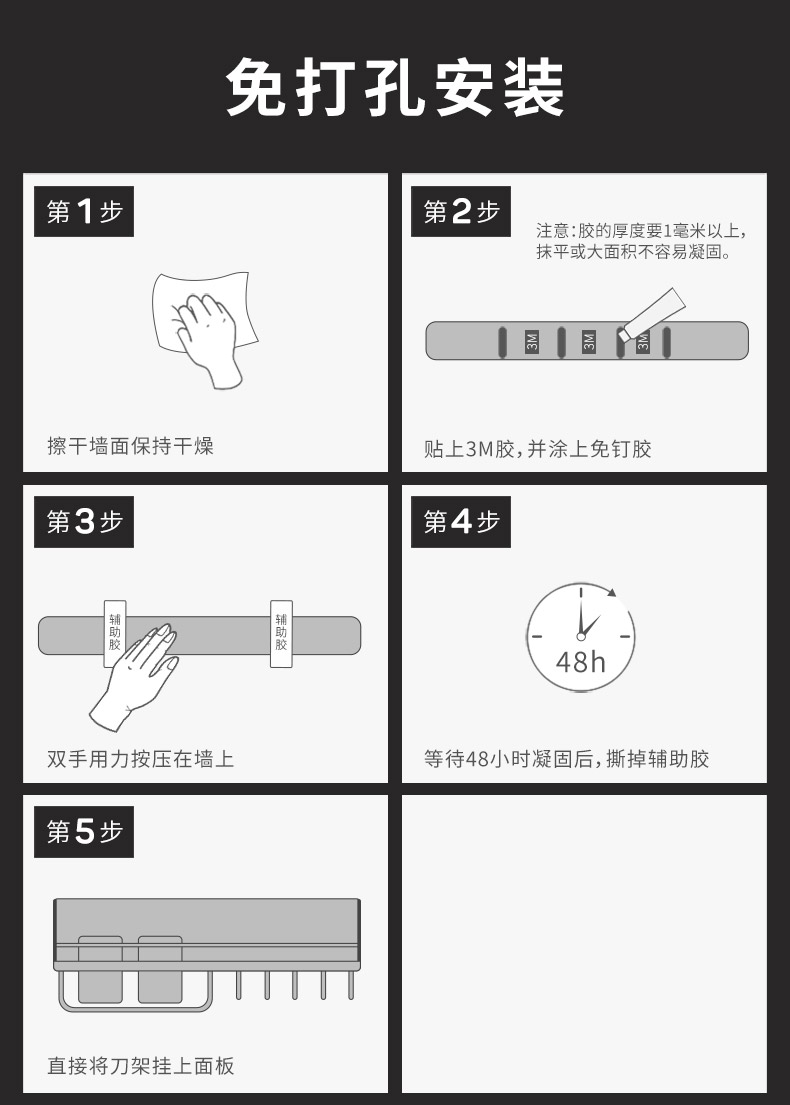 免打孔安装

第1步

擦干墙面保持干燥

第2步

注意：胶的厚度要1毫米以上，抹平或大面积不容易凝固。

3M 3M 3M

贴上3M胶，并涂上免钉胶

第3步

辅助胶 辅助胶

双手用力按压在墙上

第4步

48h

等待48小时凝固后，撕掉辅助胶

第5步

直接将刀架挂上面板