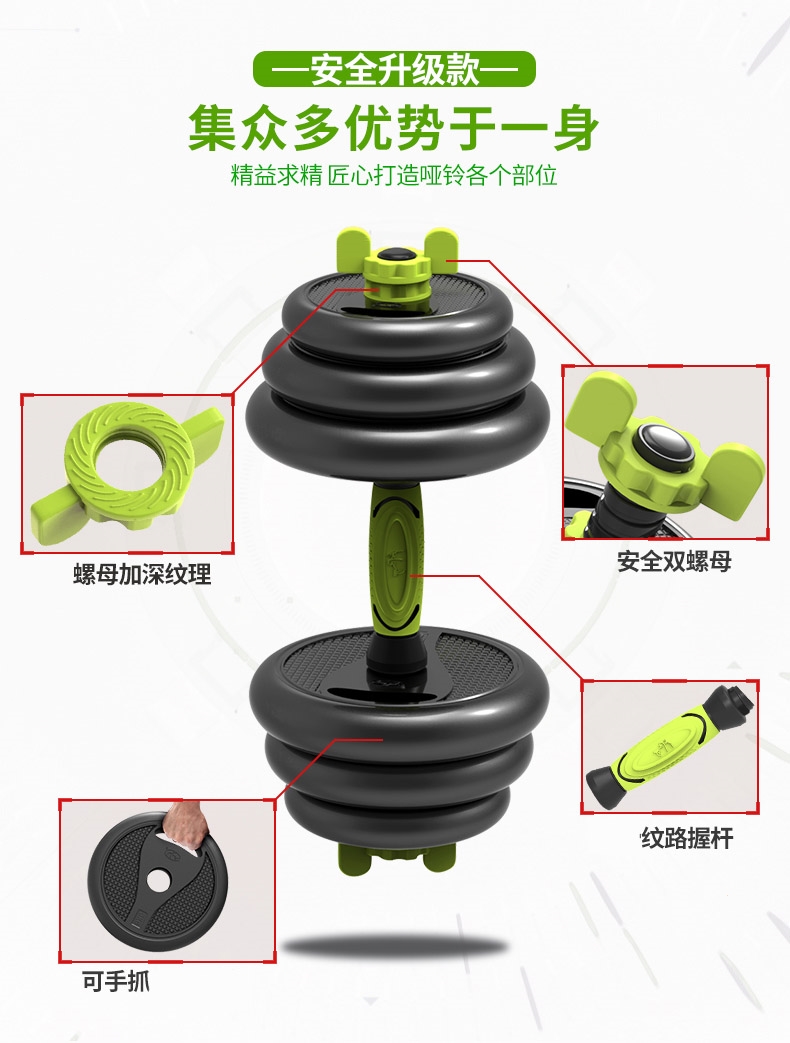 —安全升级款—

集众多优势于一身

精益求精 匠心打造哑铃各个部位

螺母加深纹理

安全双螺母

纹路握杆

可手抓