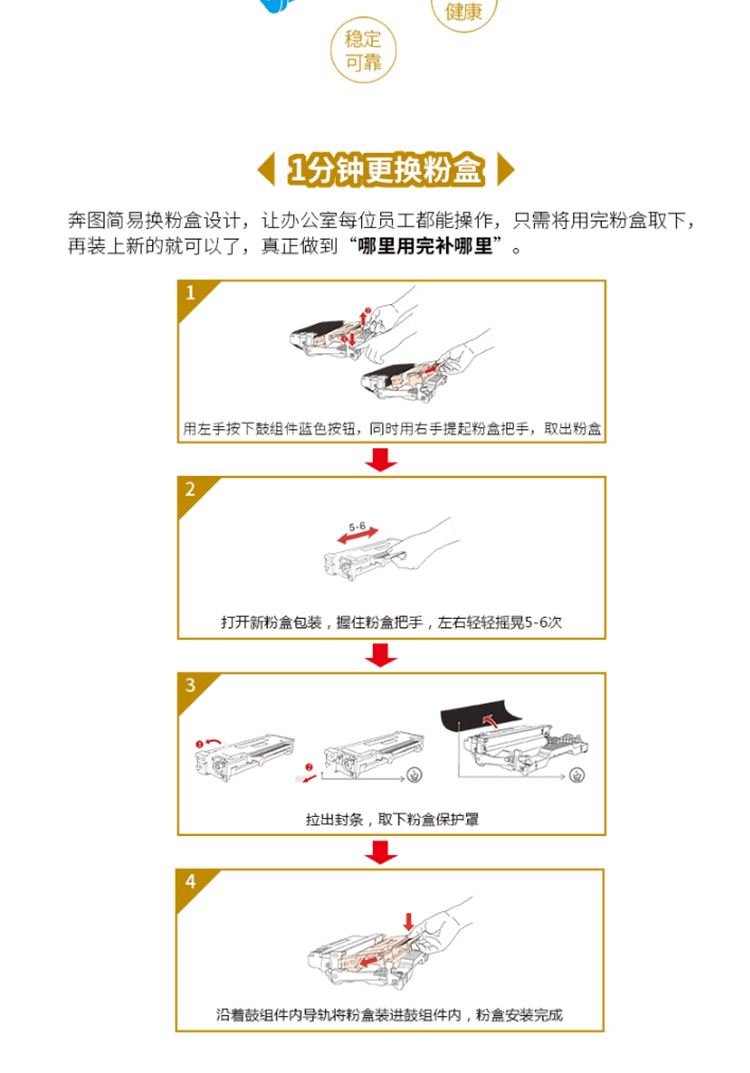 健康

稳定可靠

1分钟更换粉盒

奔图简易换粉盒设计，让办公室每位员工都能操作，只需将用完粉盒取下，再装上新的就可以了，真正做到“哪里用完补哪里”。

1

用左手按下鼓组件蓝色按钮，同时用右手提起粉盒把手，取出粉盒

2

5-6

打开新粉盒包装，握住粉盒把手，左右轻轻摇晃5-6次

3

拉出封条，取下粉盒保护罩

4

沿着鼓组件内导轨将粉盒装进鼓组件内，粉盒安装完成