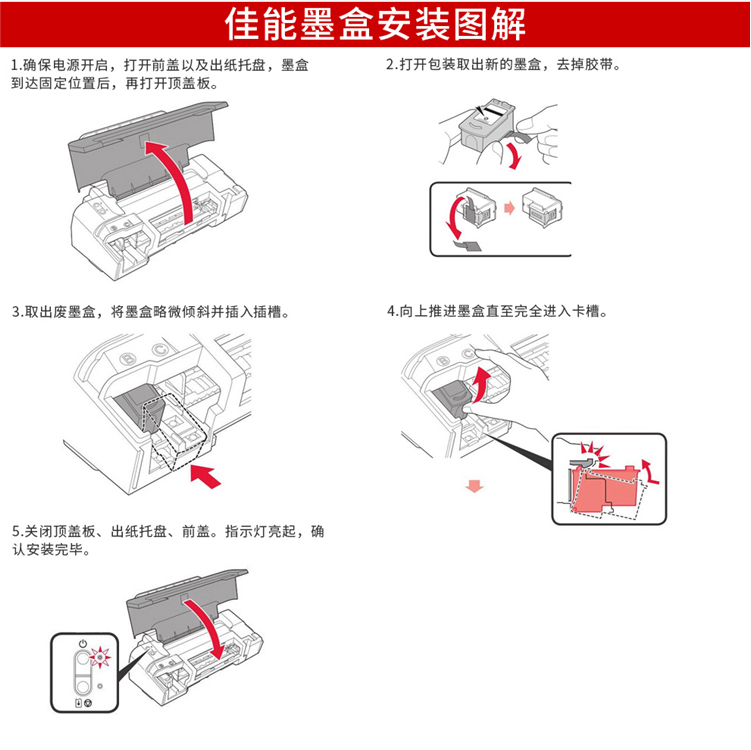 佳能墨盒安装图解

1.确保电源开启，打开前盖以及出纸托盘，墨盒到达固定位置后，再打开顶盖板。

2.打开包装取出新的墨盒，去掉胶带。

3.取出废墨盒，将墨盒略微倾斜并插入插槽。

B C

4.向上推进墨盒直至完全进入卡槽。

B C

5.关闭顶盖板、出纸托盘、前盖。指示灯亮起，确认安装完毕。