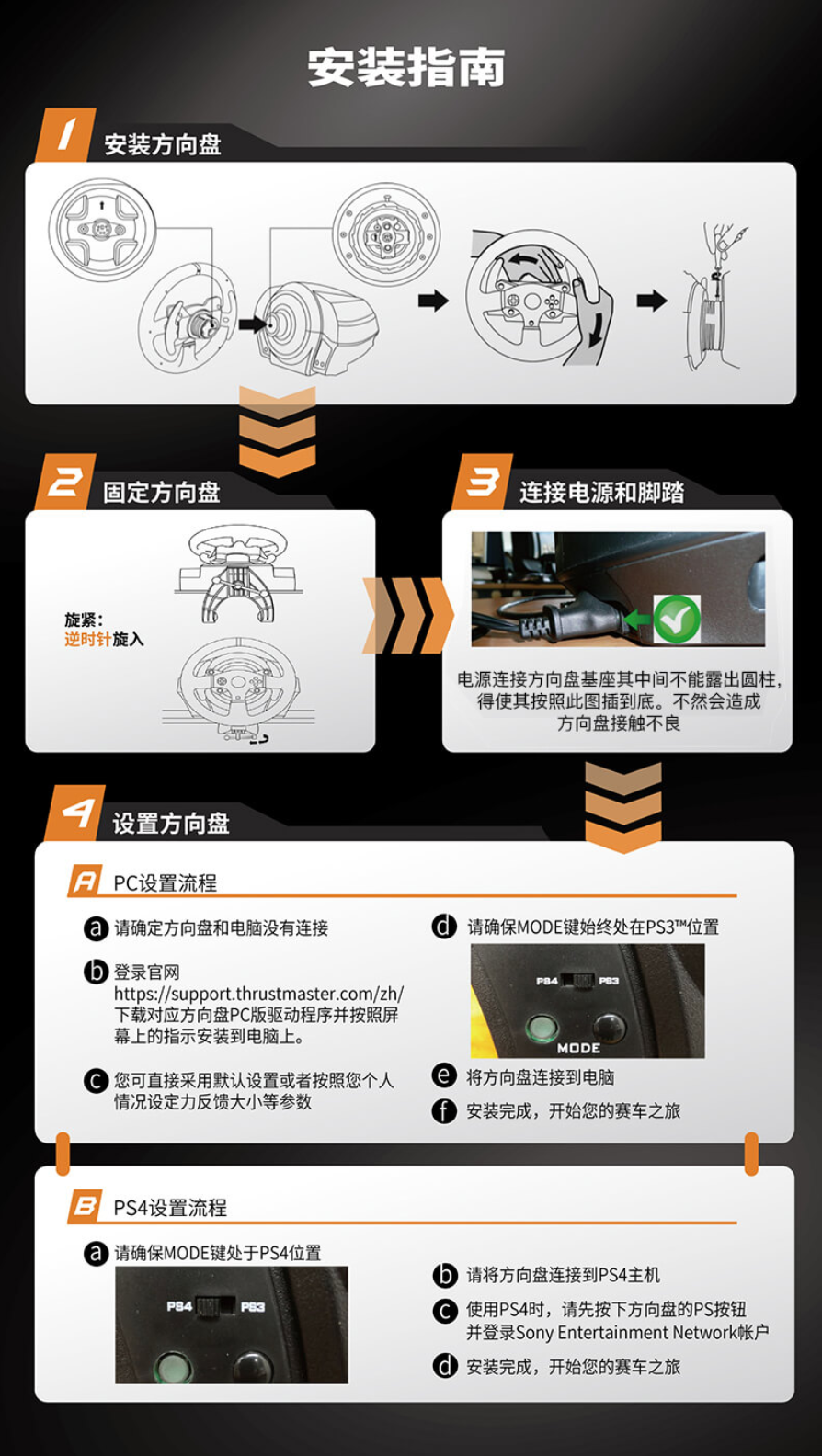 安装指南

1 安装方向盘

2 固定方向盘

旋紧：
逆时针旋入

3 连接电源和脚踏

电源连接方向盘基座其中间不能露出圆柱，得使其按照此图插到底。不然会造成方向盘接触不良

4 设置方向盘

A PC设置流程

a 请确定方向盘和电脑没有连接

b 登录官网
https://support.thrustmaster.com/zh/
下载对应方向盘PC版驱动程序并按照屏幕上的指示安装到电脑上。

c 您可直接采用默认设置或者按照您个人情况设定力反馈大小等参数

d 请确保MODE键始终处在PS3™位置

PS4 PS3
MODE

e 将方向盘连接到电脑

f 安装完成，开始您的赛车之旅

B PS4设置流程

a 请确保MODE键处于PS4位置

PS4 PS3

b 请将方向盘连接到PS4主机

c 使用PS4时，请先按下方向盘的PS按钮并登录Sony Entertainment Network帐户

d 安装完成，开始您的赛车之旅