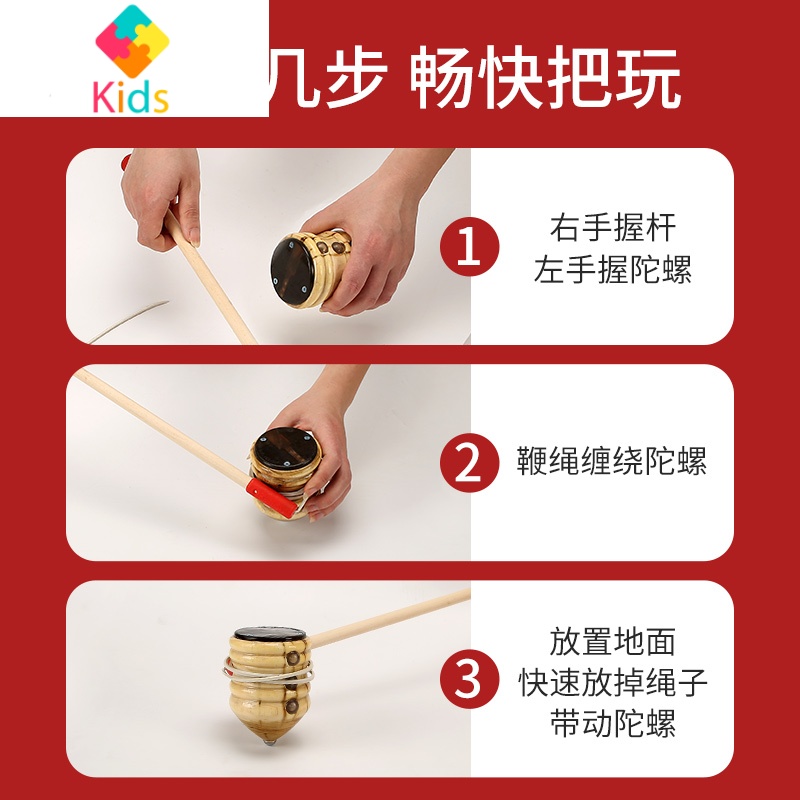 Kids

几步 畅快把玩

1
右手握杆
左手握陀螺

2
鞭绳缠绕陀螺

3
放置地面
快速放掉绳子
带动陀螺