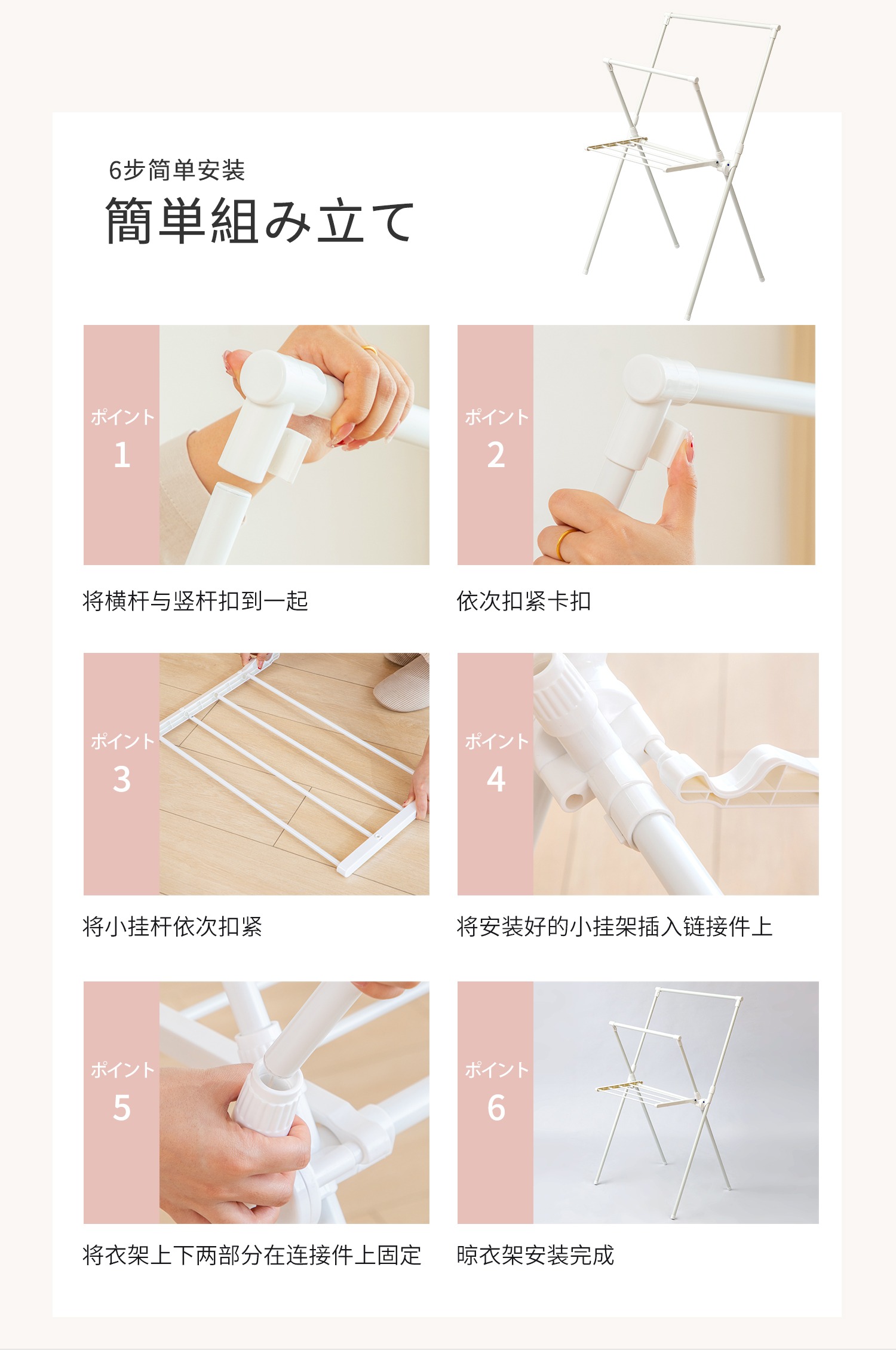 6步简单安装

簡単組み立て

ポイント
1

将横杆与竖杆扣到一起

ポイント
2

依次扣紧卡扣

ポイント
3

将小挂杆依次扣紧

ポイント
4

将安装好的小挂架插入链接件上

ポイント
5

将衣架上下两部分在连接件上固定

ポイント
6

晾衣架安装完成