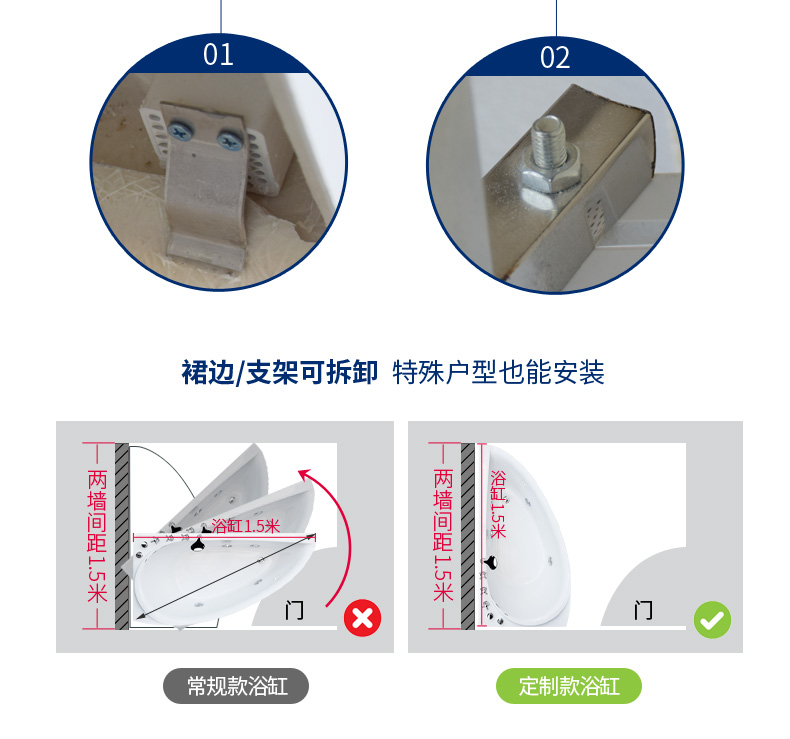 01

02

裙边/支架可拆卸 特殊户型也能安装

两墙间距1.5米

浴缸1.5米

门

常规款浴缸

两墙间距1.5米

浴缸1.5米

门

定制款浴缸