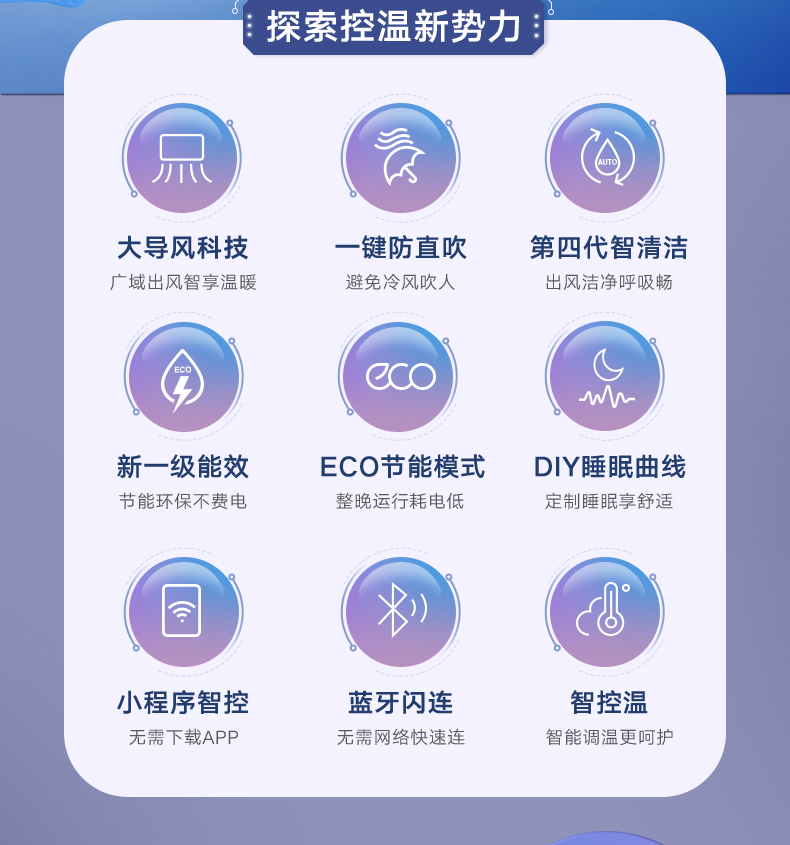 探索控温新势力

大导风科技
广域出风智享温暖

一键防直吹
避免冷风吹人

第四代智清洁
出风洁净呼吸畅

新一级能效
节能环保不费电

ECO节能模式
整晚运行耗电低

DIY睡眠曲线
定制睡眠享舒适

小程序智控
无需下载APP

蓝牙闪连
无需网络快速连

智控温
智能调温更呵护